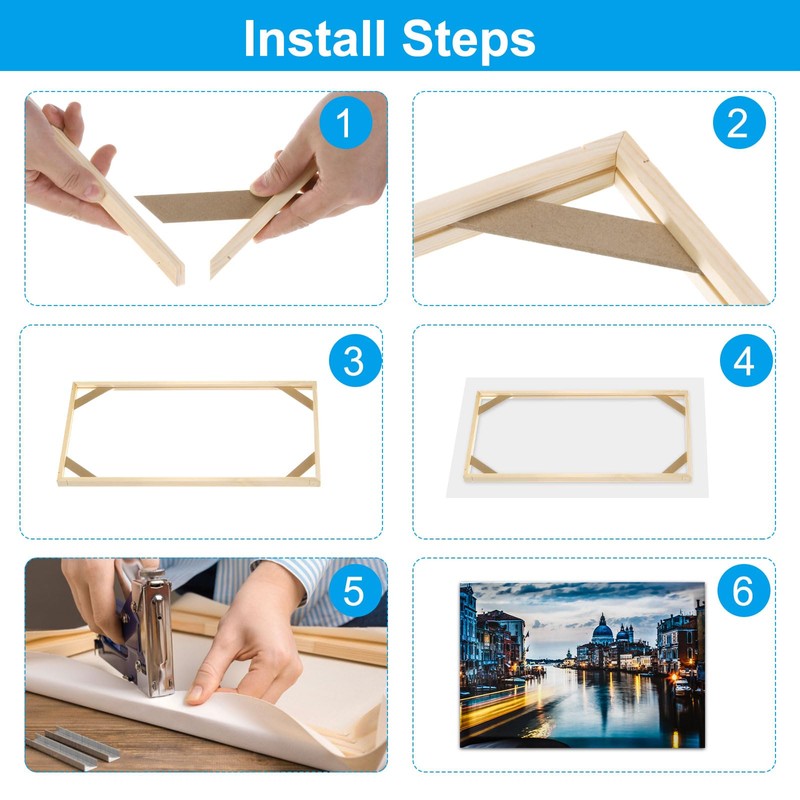 Install Steps

1

2

3

4

5

6