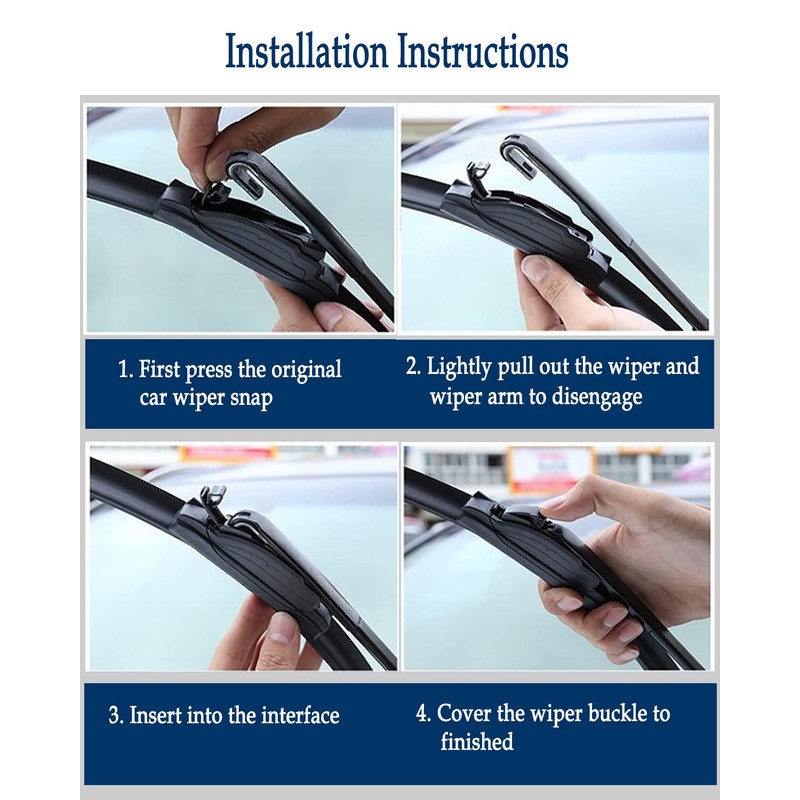 Installation Instructions

1. First press the original car wiper snap

2. Lightly pull out the wiper and wiper arm to disengage

3. Insert into the interface

4. Cover the wiper buckle to finished