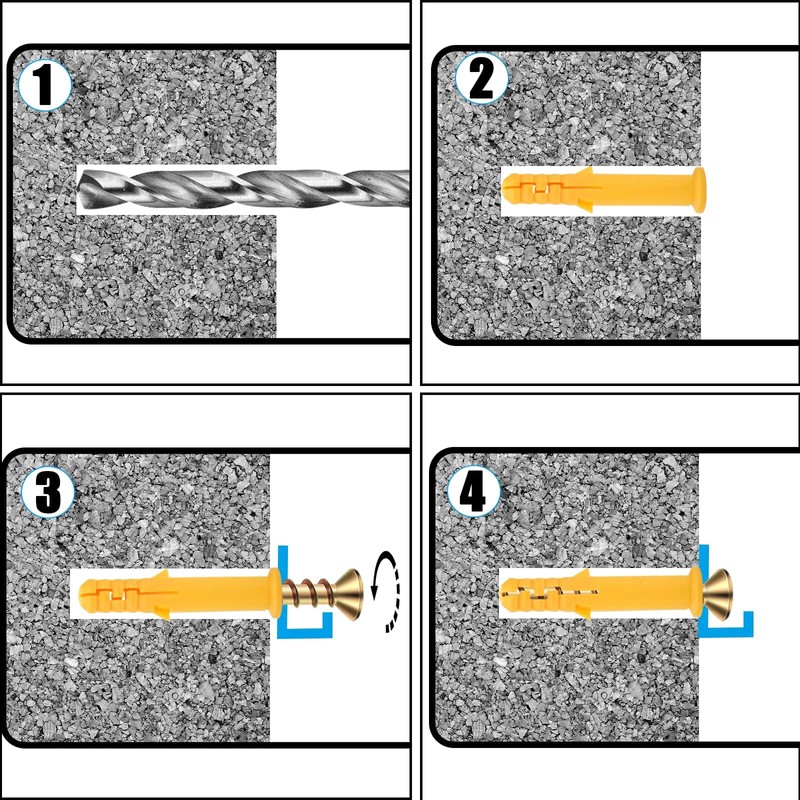 1

2

3

4