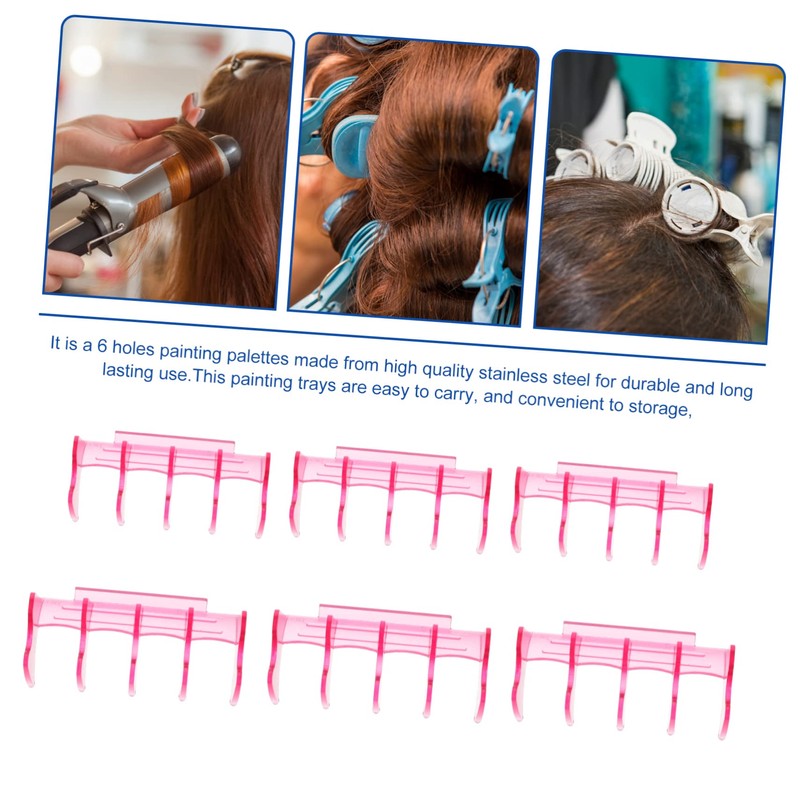 It is a 6 holes painting palettes made from high quality stainless steel for durable and long lasting use.This painting trays are easy to carry, and convenient to storage,