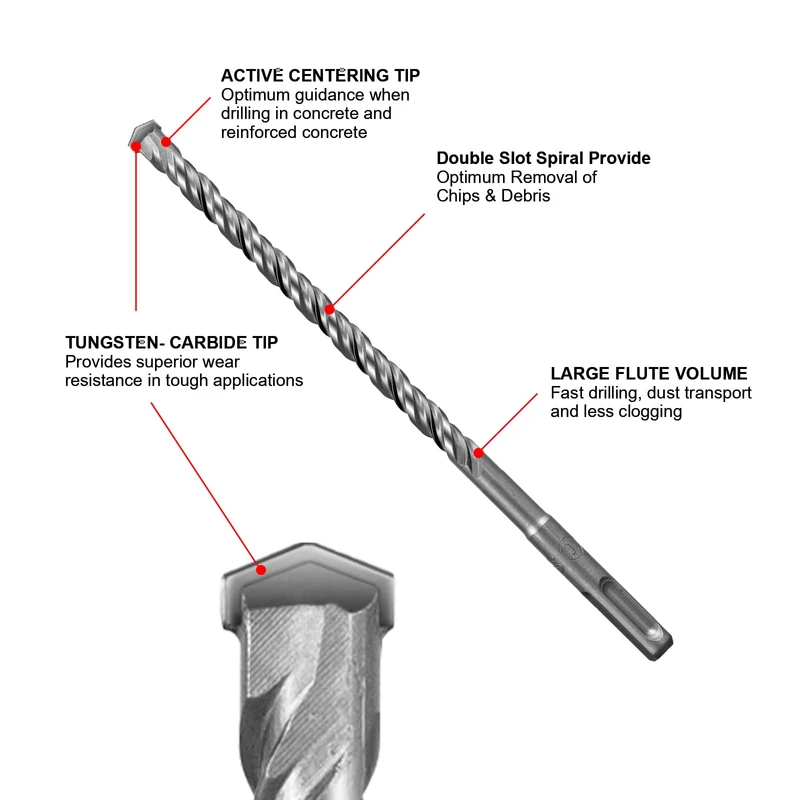 ACTIVE CENTERING TIP
Optimum guidance when drilling in concrete and reinforced concrete

Double Slot Spiral Provide
Optimum Removal of Chips & Debris

TUNGSTEN- CARBIDE TIP
Provides superior wear resistance in tough applications

LARGE FLUTE VOLUME
Fast drilling, dust transport and less clogging