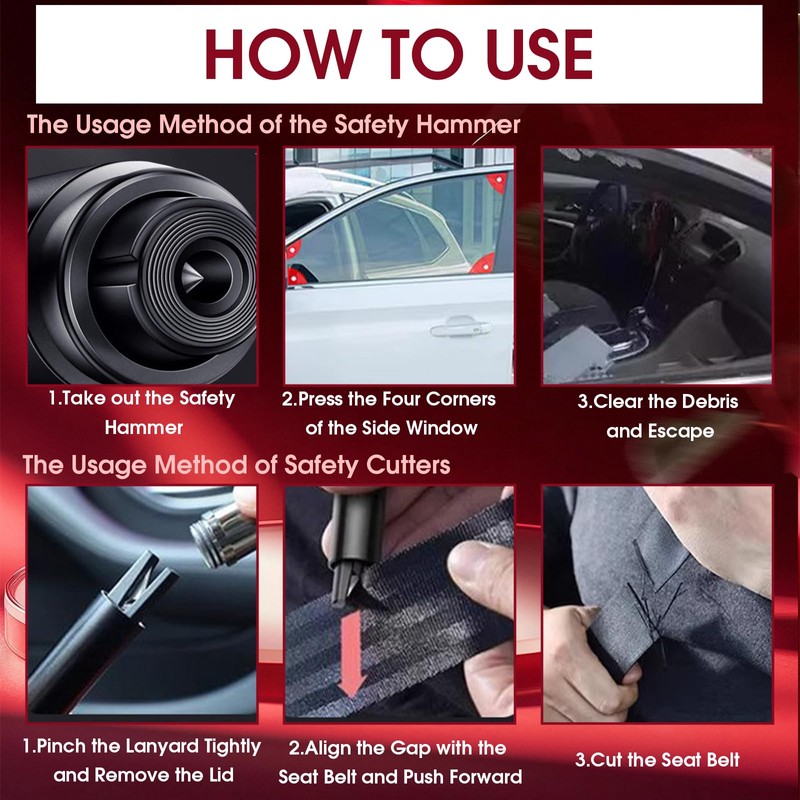 HOW TO USE

The Usage Method of the Safety Hammer

1.Take out the Safety Hammer

2.Press the Four Corners of the Side Window

3.Clear the Debris and Escape

The Usage Method of Safety Cutters

1.Pinch the Lanyard Tightly and Remove the Lid

2.Align the Gap with the Seat Belt and Push Forward

3.Cut the Seat Belt