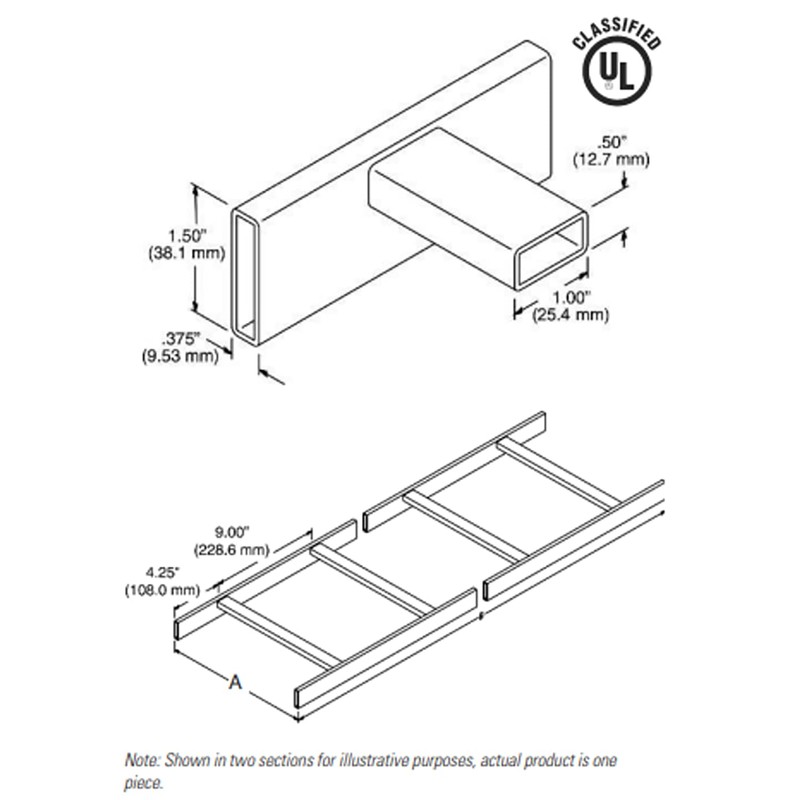 CLASSIFIED
UL

.50"
(12.7 mm)

1.50"
(38.1 mm)

1.00"
(25.4 mm)

.375"
(9.53 mm)

9.00"
(228.6 mm)

4.25"
(108.0 mm)

A

Note: Shown in two sections for illustrative purposes, actual product is one piece.