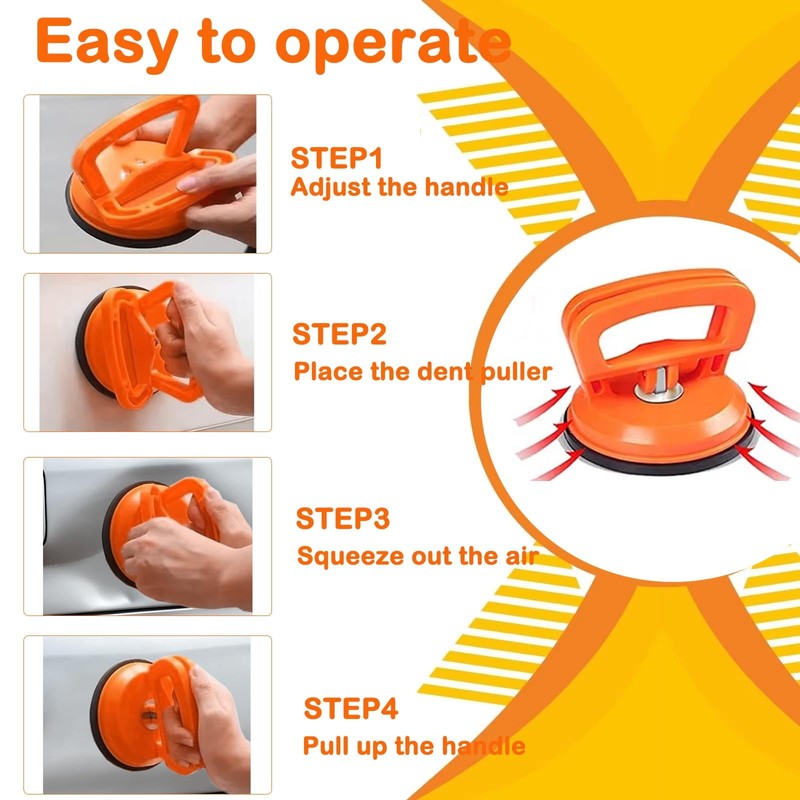 Easy to operate

STEP1
Adjust the handle

STEP2
Place the dent puller

STEP3
Squeeze out the air

STEP4
Pull up the handle