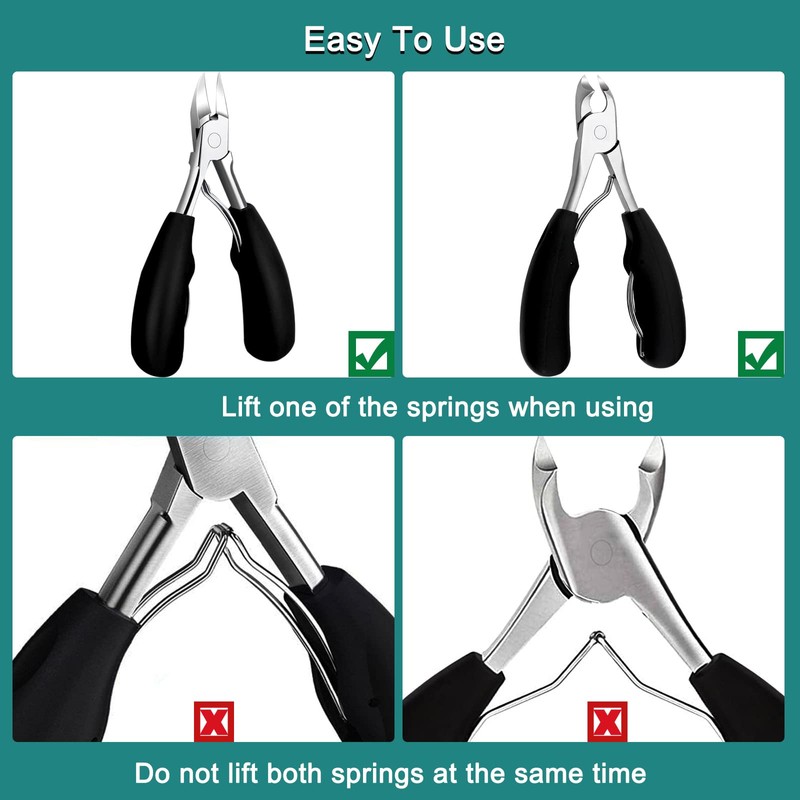 Easy To Use

Lift one of the springs when using

Do not lift both springs at the same time