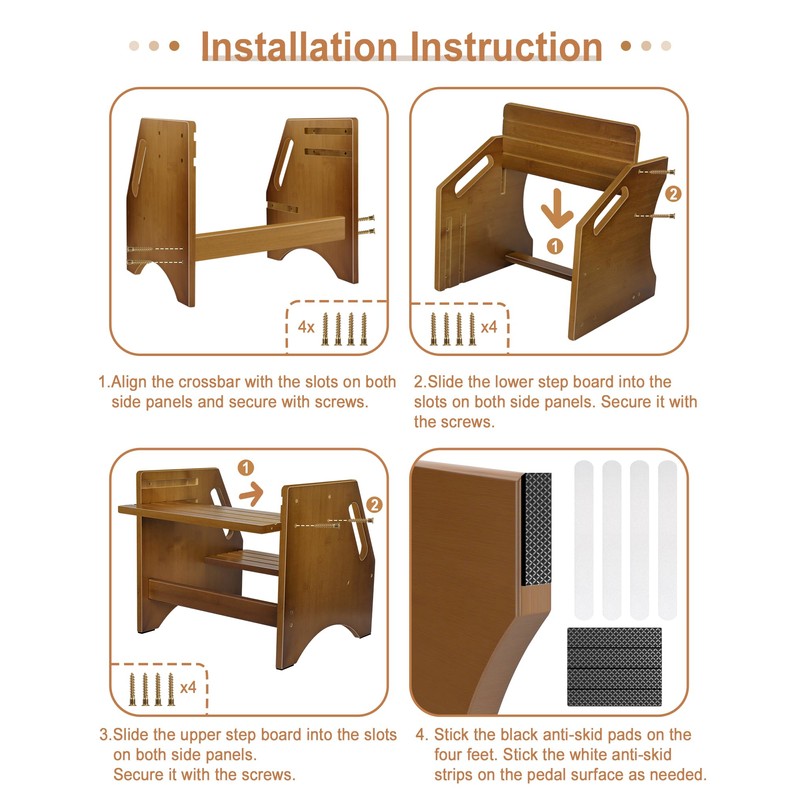 Installation Instruction

4x

1.Align the crossbar with the slots on both side panels and secure with screws.

1

2

x4

2.Slide the lower step board into the slots on both side panels. Secure it with the screws.

1

2

x4

3.Slide the upper step board into the slots on both side panels.
Secure it with the screws.

4. Stick the black anti-skid pads on the four feet. Stick the white anti-skid strips on the pedal surface as needed.