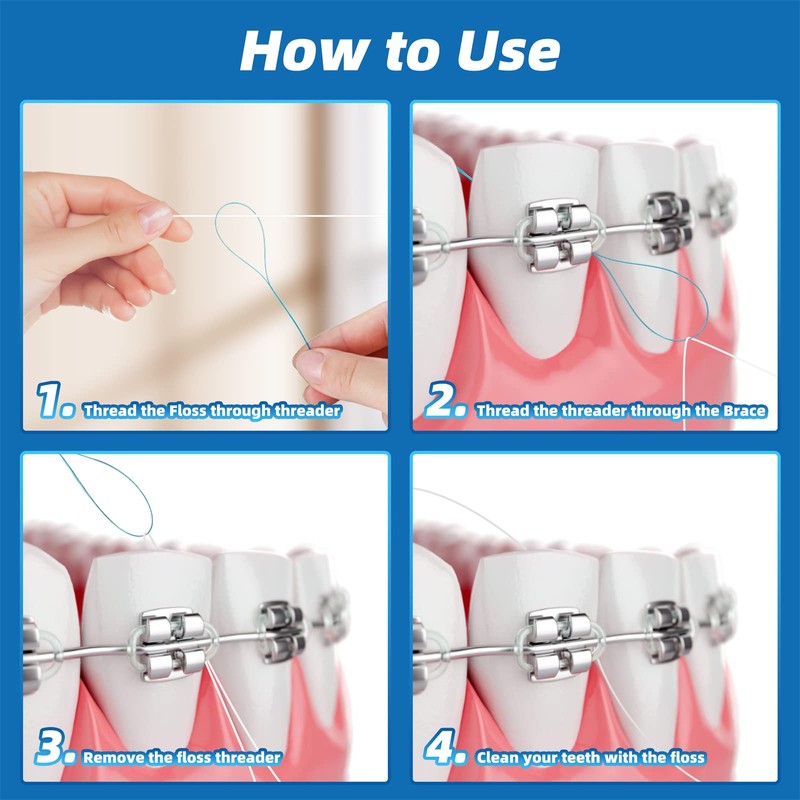 How to Use

1. Thread the Floss through threader

2. Thread the threader through the Brace

3. Remove the floss threader

4. Clean your teeth with the floss