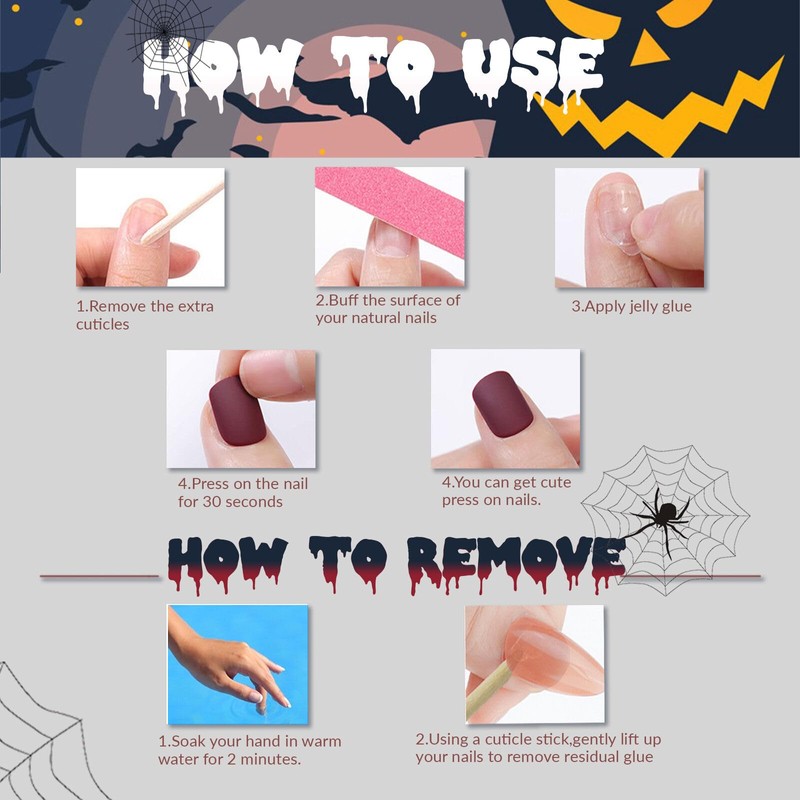 HOW TO USE

1.Remove the extra cuticles

2.Buff the surface of your natural nails

3.Apply jelly glue

4.Press on the nail for 30 seconds

4.You can get cute press on nails.

HOW TO REMOVE

1.Soak your hand in warm water for 2 minutes.

2.Using a cuticle stick,gently lift up your nails to remove residual glue