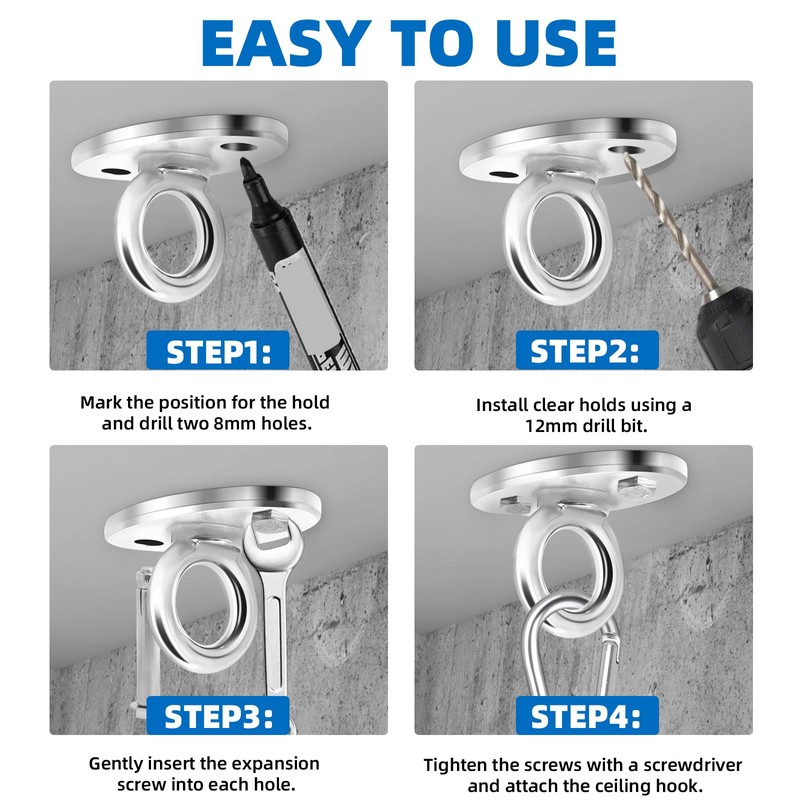 EASY TO USE

STEP1:

Mark the position for the hold and drill two 8mm holes.

STEP2:

Install clear holds using a 12mm drill bit.

STEP3:

Gently insert the expansion screw into each hole.

STEP4:

Tighten the screws with a screwdriver and attach the ceiling hook.