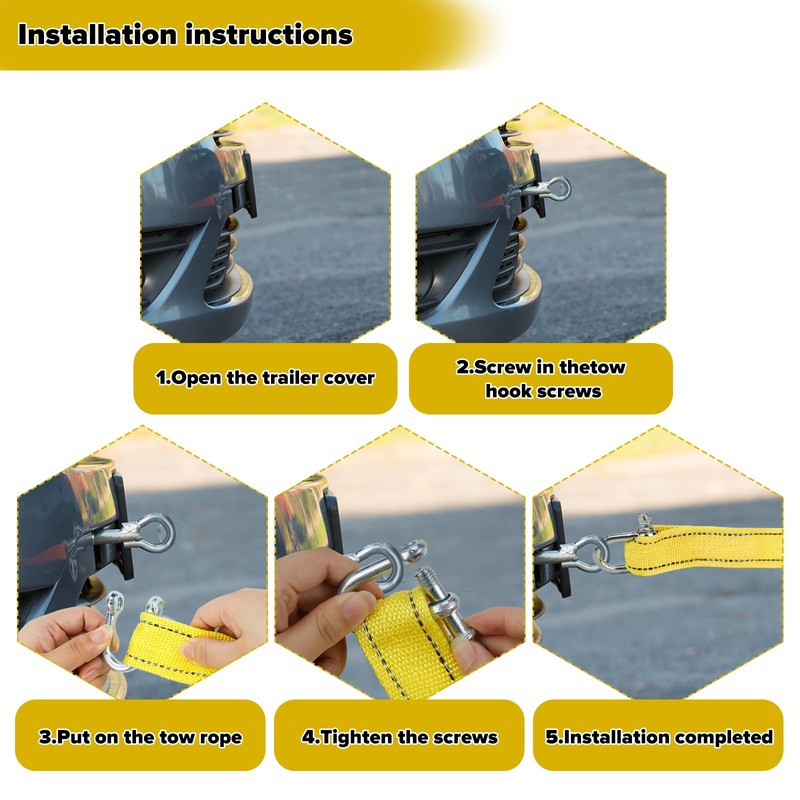 Installation instructions

1.Open the trailer cover

2.Screw in thetow hook screws

3.Put on the tow rope

4.Tighten the screws

5.Installation completed