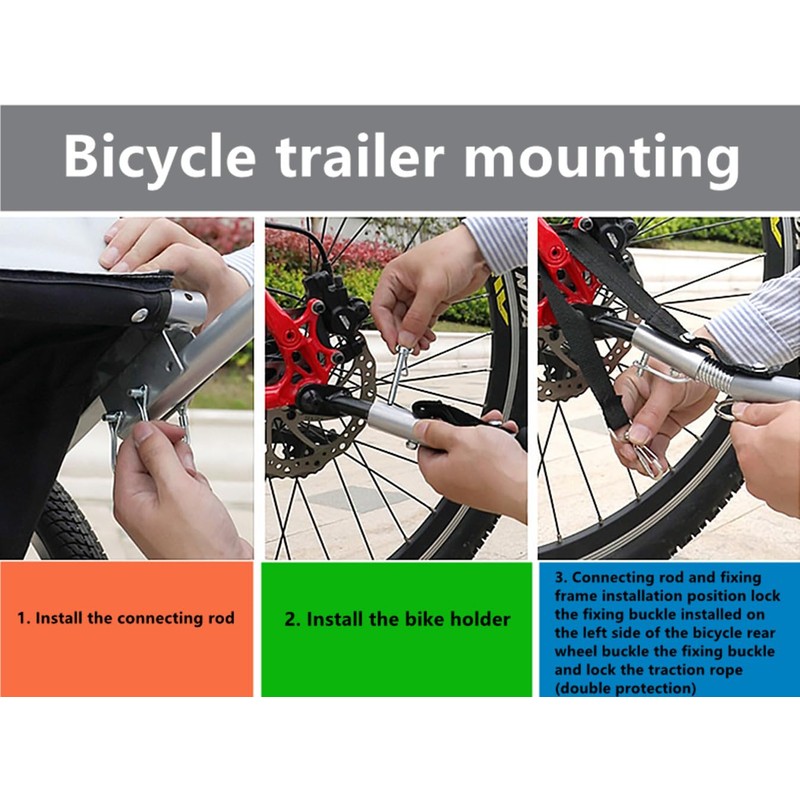 Bicycle trailer mounting

1. Install the connecting rod

2. Install the bike holder

3. Connecting rod and fixing frame installation position lock the fixing buckle installed on the left side of the bicycle rear wheel buckle the fixing buckle and lock the traction rope (double protection)