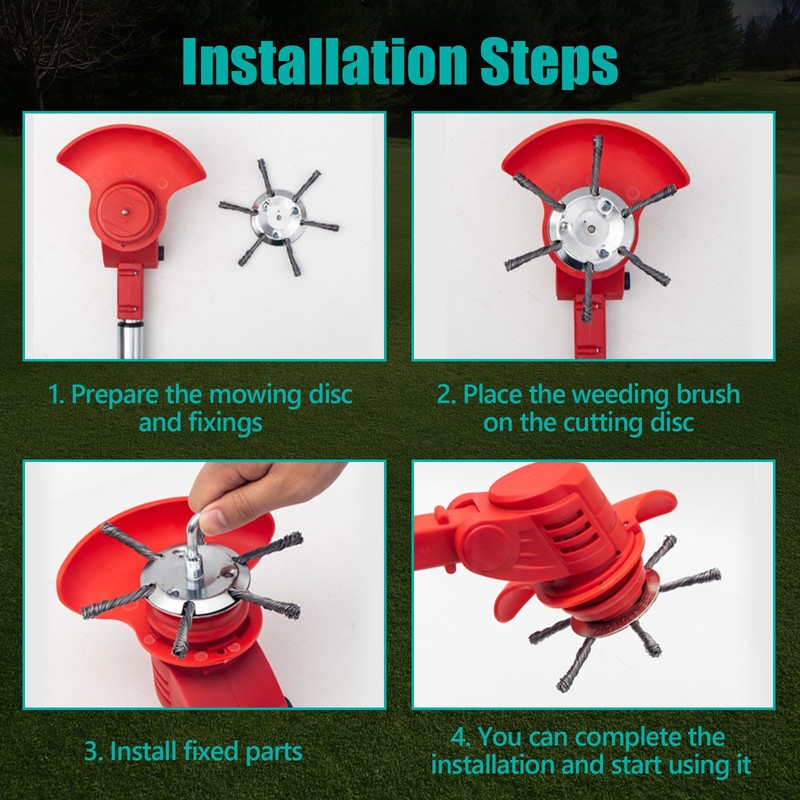 Installation Steps

1. Prepare the mowing disc and fixings

2. Place the weeding brush on the cutting disc

3. Install fixed parts

4. You can complete the installation and start using it