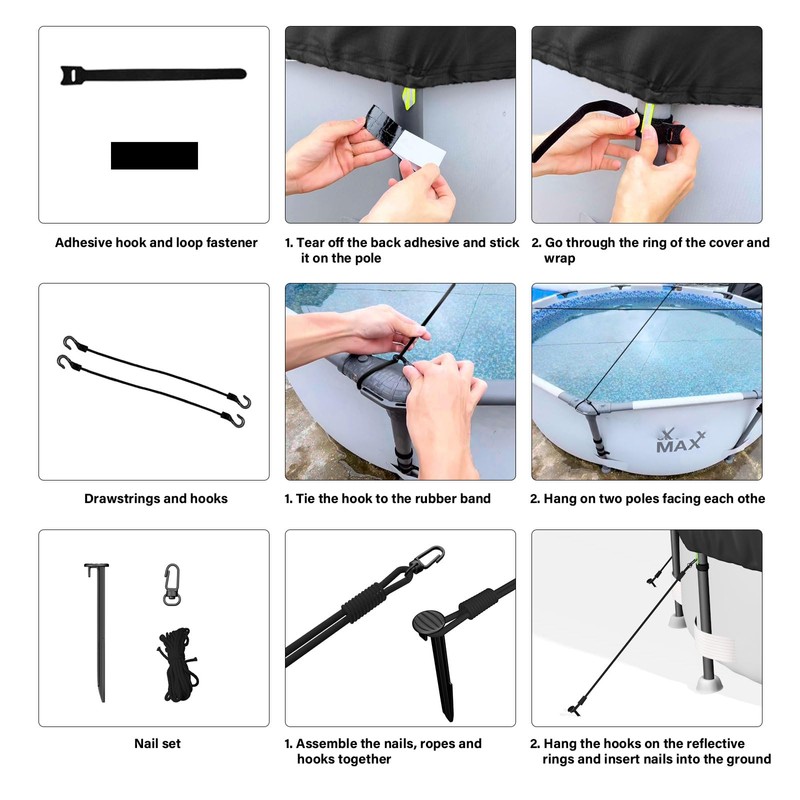 Adhesive hook and loop fastener

1. Tear off the back adhesive and stick it on the pole

2. Go through the ring of the cover and wrap

MAX

Drawstrings and hooks

1. Tie the hook to the rubber band

2. Hang on two poles facing each othe

Nail set

1. Assemble the nails, ropes and hooks together

2. Hang the hooks on the reflective rings and insert nails into the ground