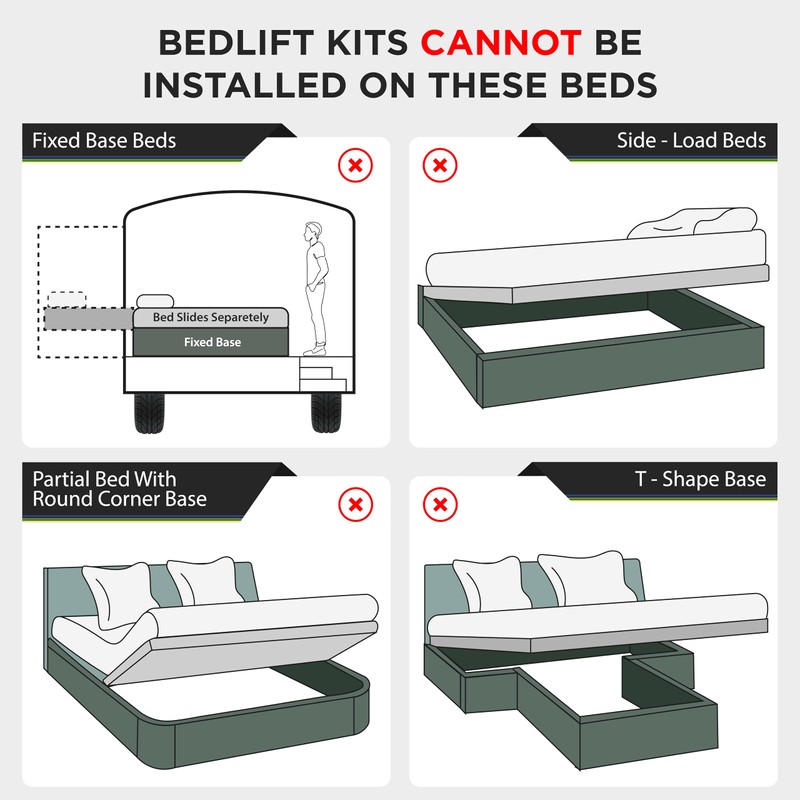 BEDLIFT KITS CANNOT BE INSTALLED ON THESE BEDS

Fixed Base Beds

Bed Slides Separetely

Fixed Base

Side - Load Beds

Partial Bed With Round Corner Base

T - Shape Base