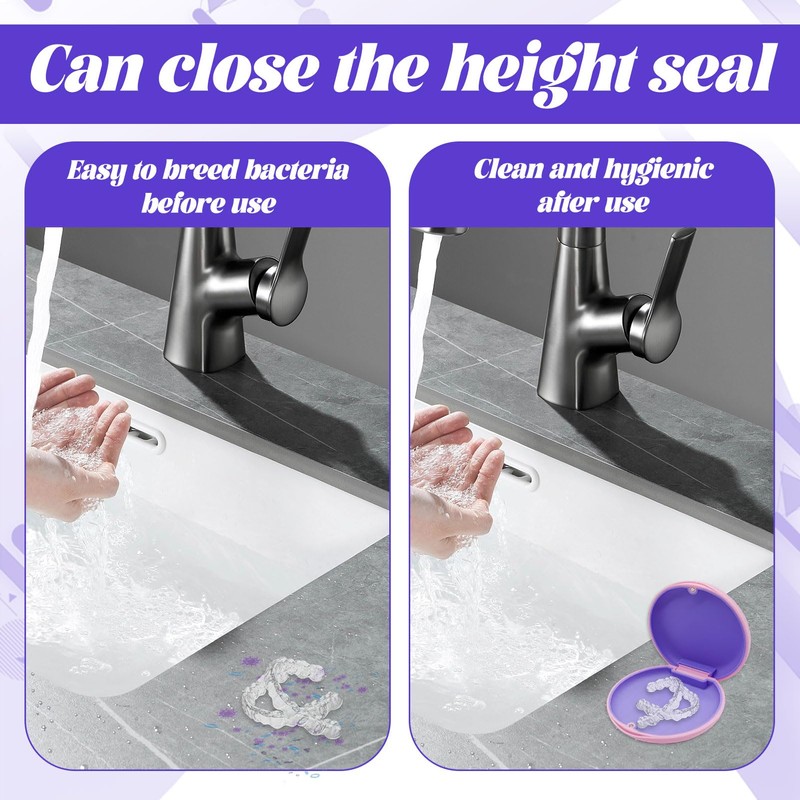 Can close the height seal

Easy to breed bacteria before use

Clean and hygienic after use