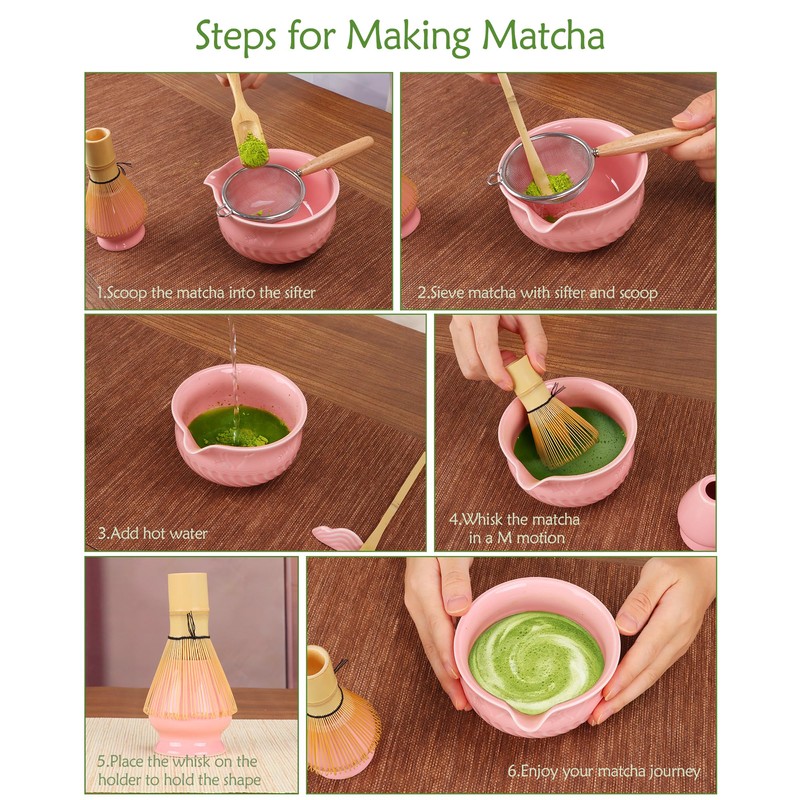 Steps for Making Matcha

1.Scoop the matcha into the sifter

2.Sieve matcha with sifter and scoop

3.Add hot water

4.Whisk the matcha in a M motion

5.Place the whisk on the holder to hold the shape

6.Enjoy your matcha journey