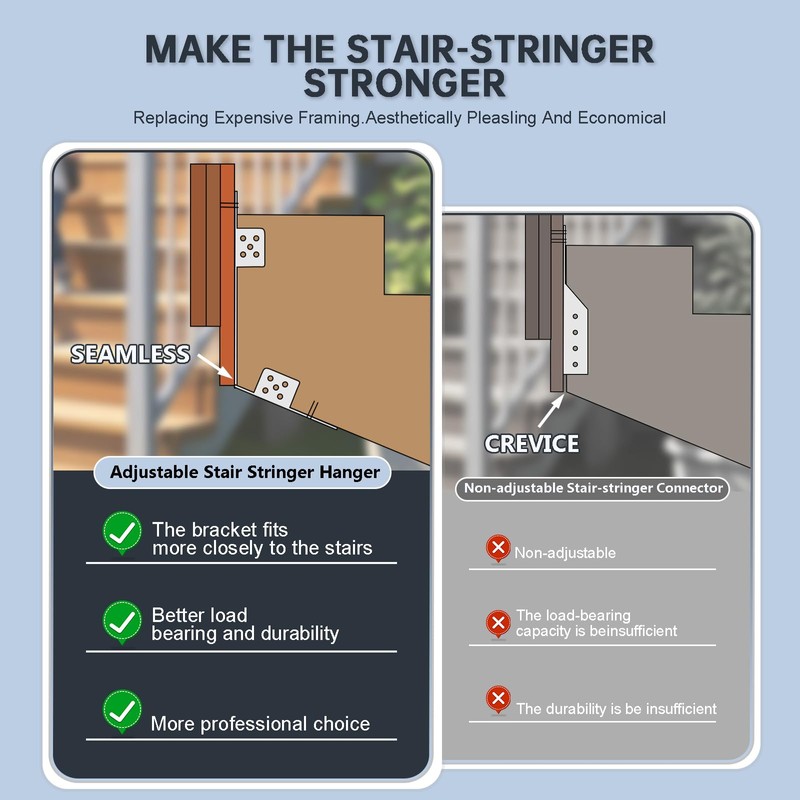 MAKE THE STAIR-STRINGER STRONGER

Replacing Expensive Framing.Aesthetically Pleasling And Economical

SEAMLESS

Adjustable Stair Stringer Hanger

The bracket fits more closely to the stairs

Better load bearing and durability

More professional choice

CREVICE

Non-adjustable Stair-stringer Connector

Non-adjustable

The load-bearing capacity is beinsufficient

The durability is be insufficient