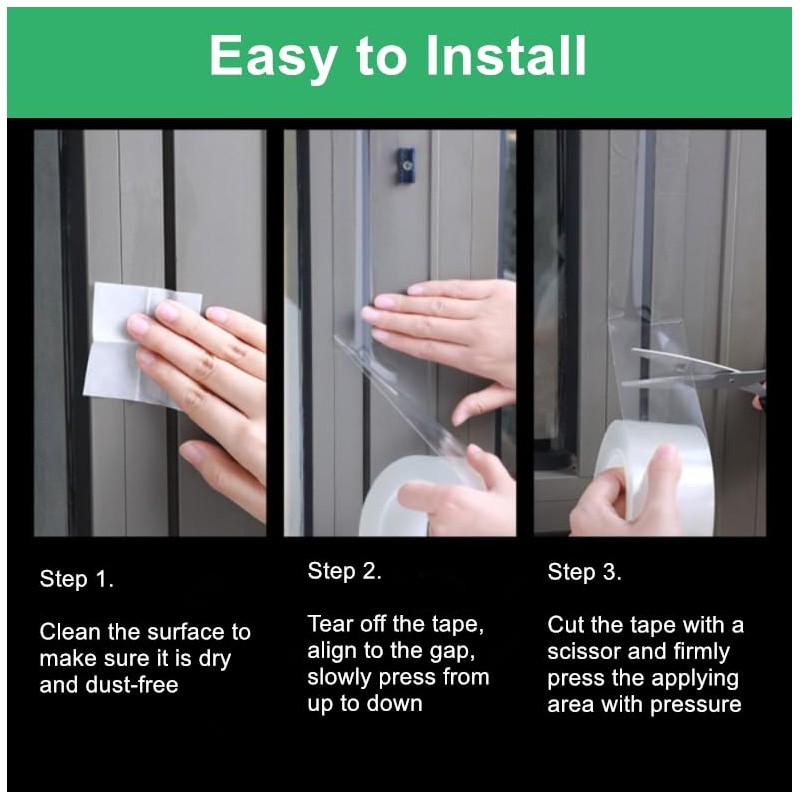 Easy to Install

Step 1.

Clean the surface to make sure it is dry and dust-free

Step 2.

Tear off the tape, align to the gap, slowly press from up to down

Step 3.

Cut the tape with a scissor and firmly press the applying area with pressure