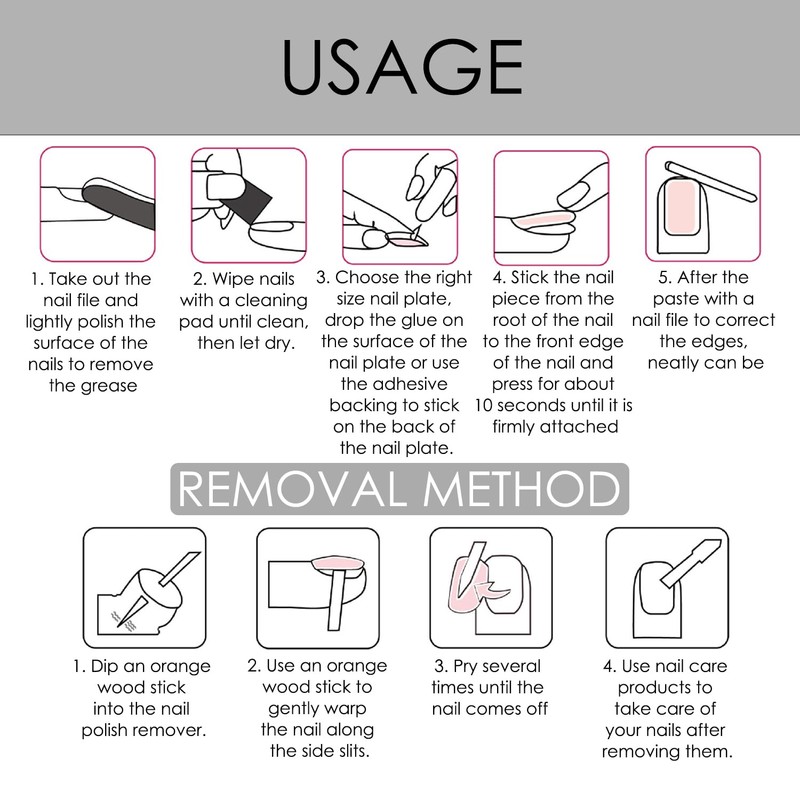 USAGE

1. Take out the nail file and lightly polish the surface of the nails to remove the grease

2. Wipe nails with a cleaning pad until clean, then let dry.

3. Choose the right size nail plate, drop the glue on the surface of the nail plate or use the adhesive backing to stick on the back of the nail plate.

4. Stick the nail piece from the root of the nail to the front edge of the nail and press for about 10 seconds until it is firmly attached

5. After the paste with a nail file to correct the edges, neatly can be

REMOVAL METHOD

1. Dip an orange wood stick into the nail polish remover.

2. Use an orange wood stick to gently warp the nail along the side slits.

3. Pry several times until the nail comes off

4. Use nail care products to take care of your nails after removing them.