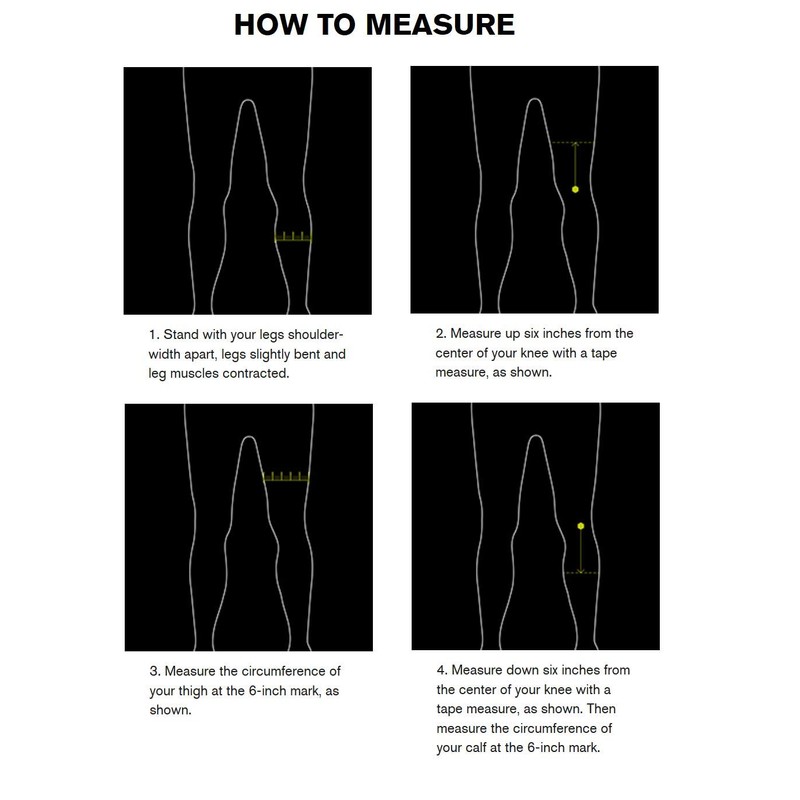 HOW TO MEASURE

1. Stand with your legs shoulder-width apart, legs slightly bent and leg muscles contracted.

2. Measure up six inches from the center of your knee with a tape measure, as shown.

3. Measure the circumference of your thigh at the 6-inch mark, as shown.

4. Measure down six inches from the center of your knee with a tape measure, as shown. Then measure the circumference of your calf at the 6-inch mark.