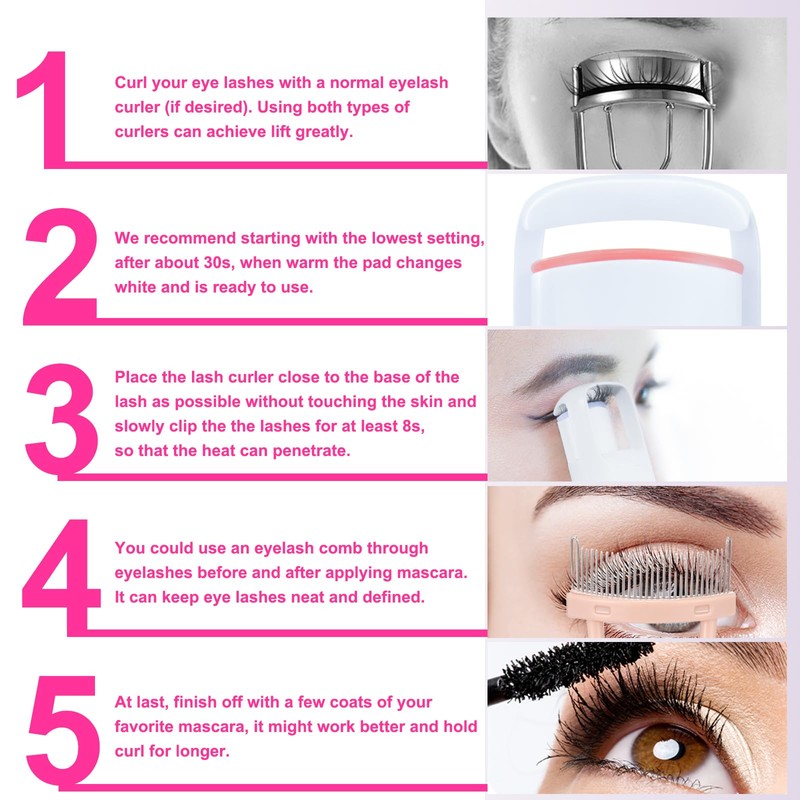 1

Curl your eye lashes with a normal eyelash curler (if desired). Using both types of curlers can achieve lift greatly.

2

We recommend starting with the lowest setting, after about 30s, when warm the pad changes white and is ready to use.

3

Place the lash curler close to the base of the lash as possible without touching the skin and slowly clip the the lashes for at least 8s, so that the heat can penetrate.

4

You could use an eyelash comb through eyelashes before and after applying mascara. It can keep eye lashes neat and defined.

5

At last, finish off with a few coats of your favorite mascara, it might work better and hold curl for longer.