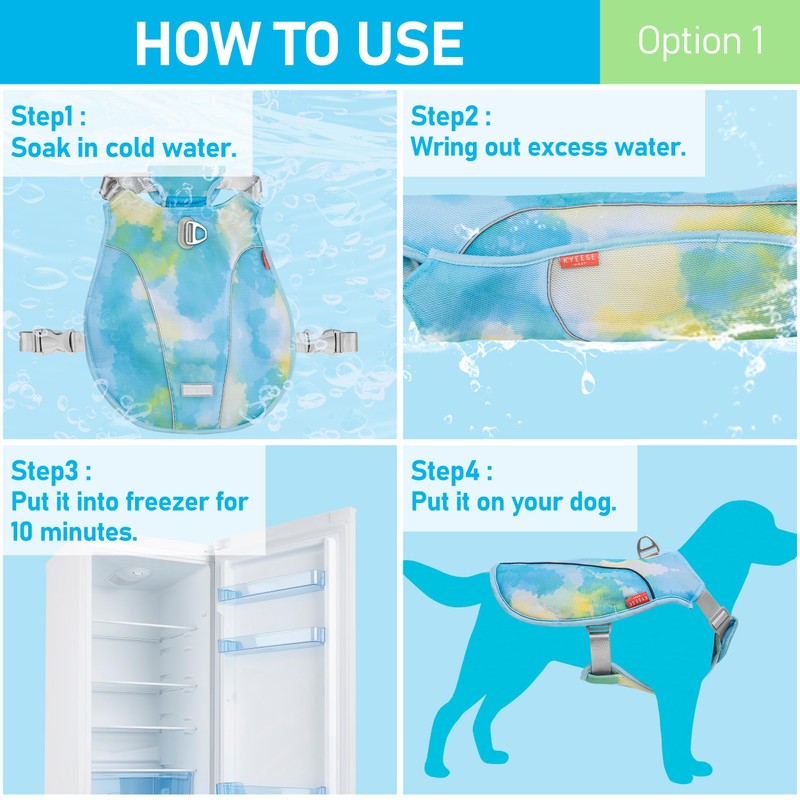 HOW TO USE

Option 1

Step1 :
Soak in cold water.

Step2 :
Wring out excess water.

KYEESE

Step3 :
Put it into freezer for 10 minutes.

Step4 :
Put it on your dog.

KYEESE