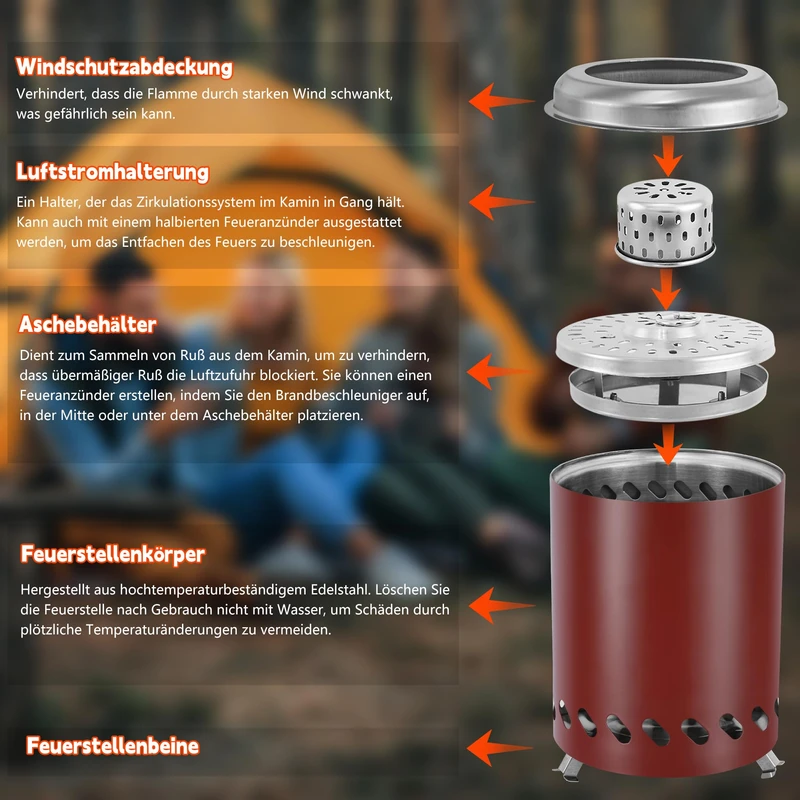 Windschutzabdeckung

Verhindert, dass die Flamme durch starken Wind schwankt, was gefährlich sein kann.

Luftstromhalterung

Ein Halter, der das Zirkulationssystem im Kamin in Gang hält. Kann auch mit einem halbierten Feueranzünder ausgestattet werden, um das Entfachen des Feuers zu beschleunigen.

Aschebehälter

Dient zum Sammeln von Ruß aus dem Kamin, um zu verhindern, dass übermäßiger Ruß die Luftzufuhr blockiert. Sie können einen Feueranzünder erstellen, indem Sie den Brandbeschleuniger auf, in der Mitte oder unter dem Aschebehälter platzieren.

Feuerstellenkörper

Hergestellt aus hochtemperaturbeständigem Edelstahl. Löschen Sie die Feuerstelle nach Gebrauch nicht mit Wasser, um Schäden durch plötzliche Temperaturänderungen zu vermeiden.

Feuerstellenbeine