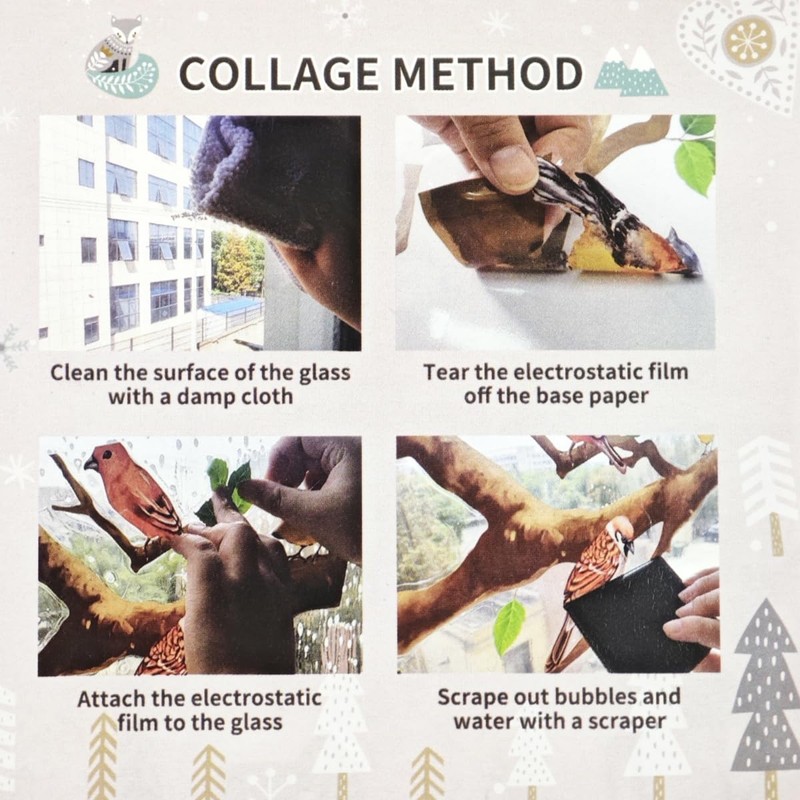 COLLAGE METHOD

Clean the surface of the glass with a damp cloth

Tear the electrostatic film off the base paper

Attach the electrostatic film to the glass

Scrape out bubbles and water with a scraper