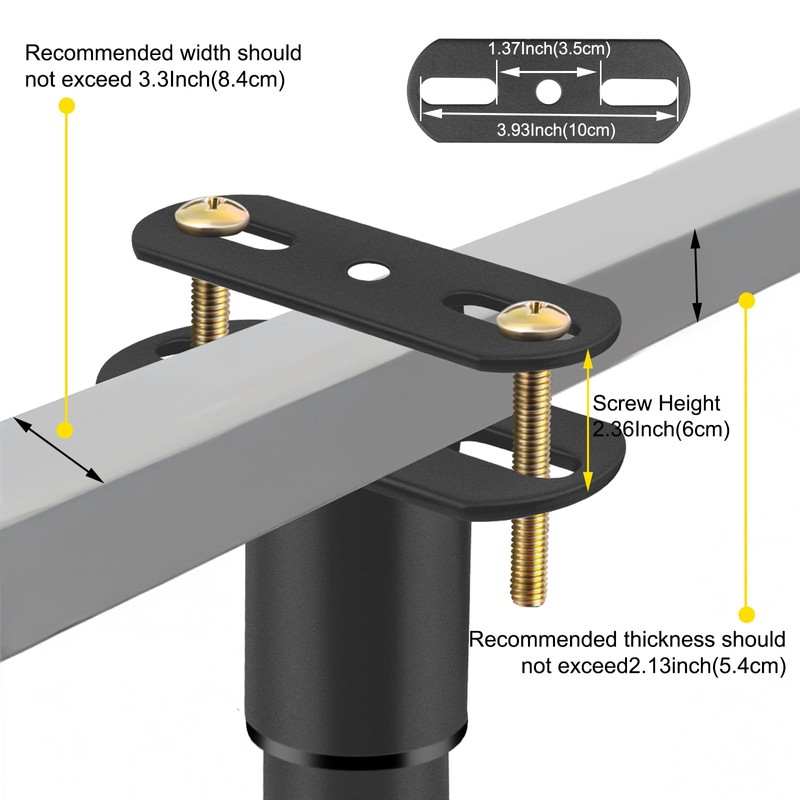 Recommended width should not exceed 3.3Inch(8.4cm)

1.37Inch(3.5cm)

3.93Inch(10cm)

Screw Height 2.36Inch(6cm)

Recommended thickness should not exceed2.13inch(5.4cm)