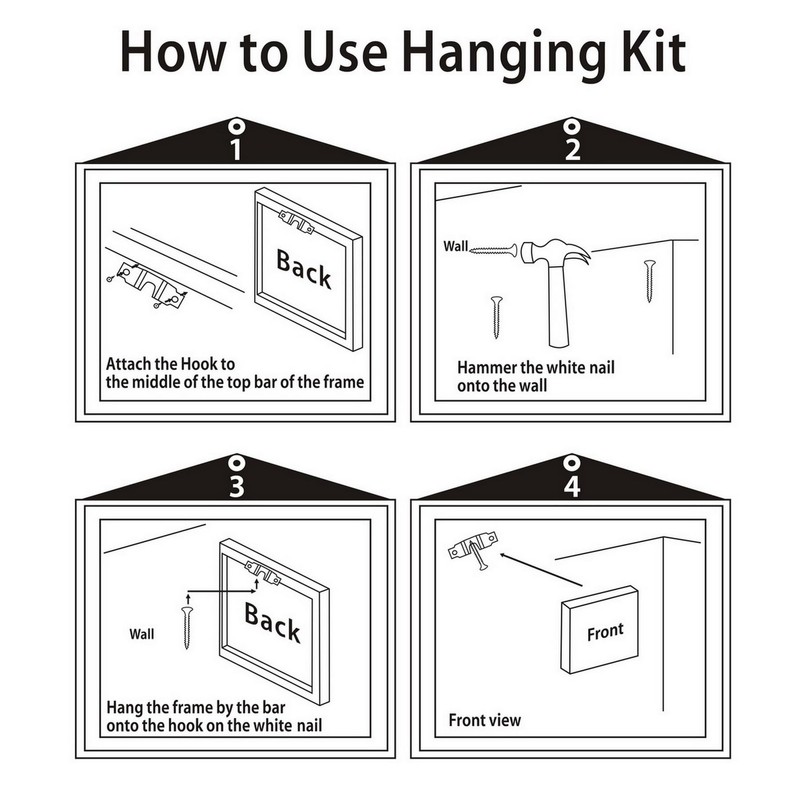 How to Use Hanging Kit

1

Back

Attach the Hook to the middle of the top bar of the frame

2

Wall

Hammer the white nail onto the wall

3

Wall

Back

Hang the frame by the bar onto the hook on the white nail

4

Front

Front view