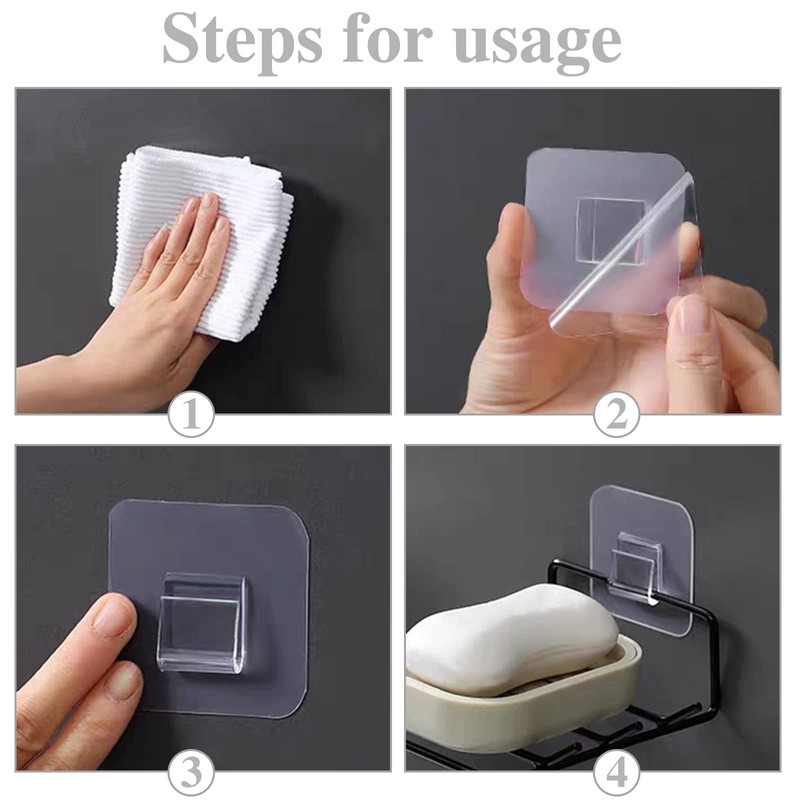 Steps for usage

1

2

3

4