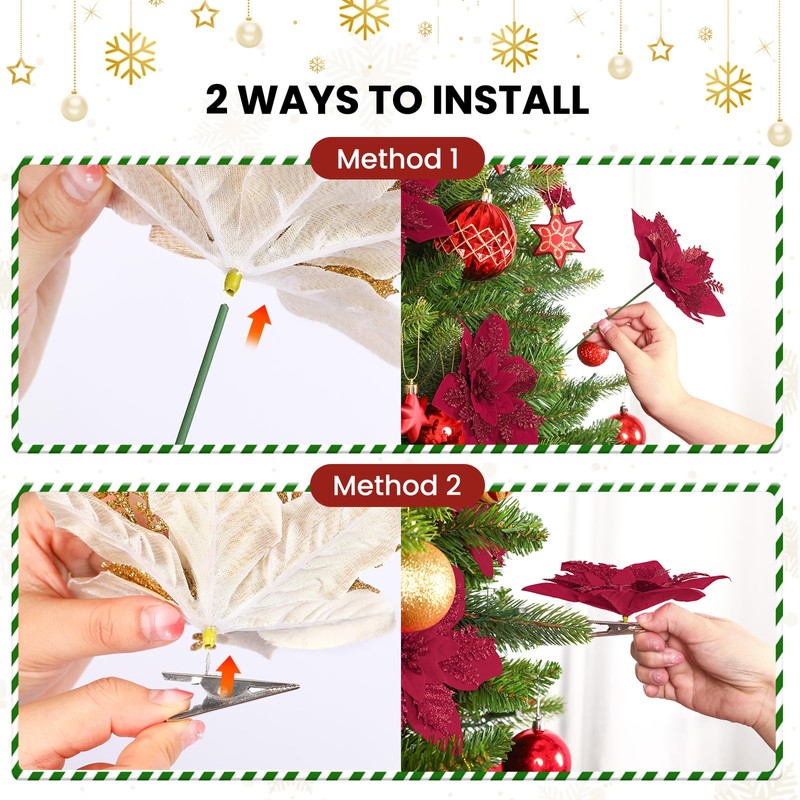 2 WAYS TO INSTALL

Method 1

Method 2