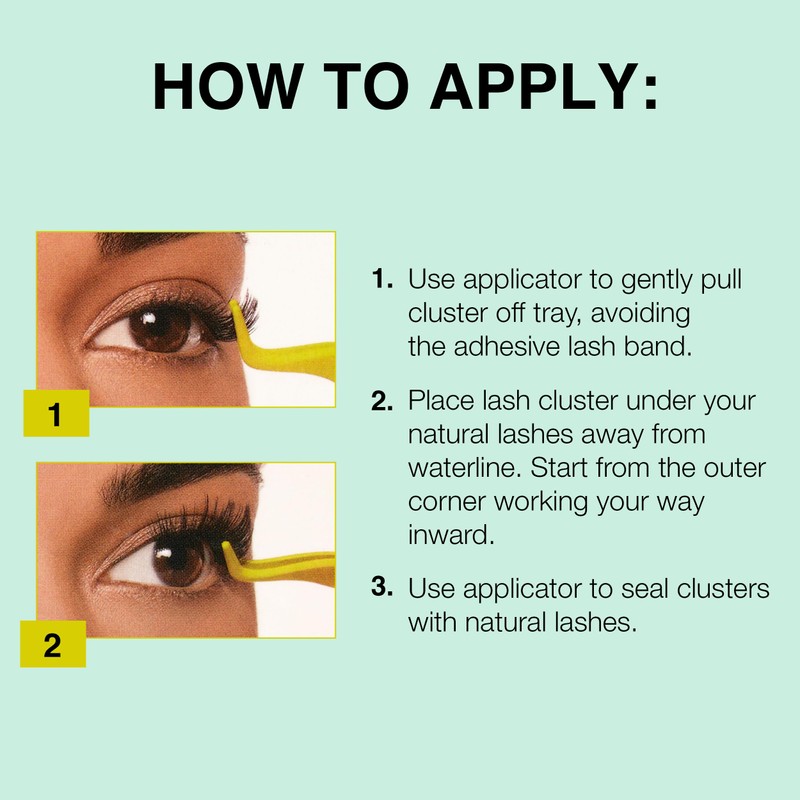 HOW TO APPLY:

1

2

1. Use applicator to gently pull cluster off tray, avoiding the adhesive lash band.

2. Place lash cluster under your natural lashes away from waterline. Start from the outer corner working your way inward.

3. Use applicator to seal clusters with natural lashes.