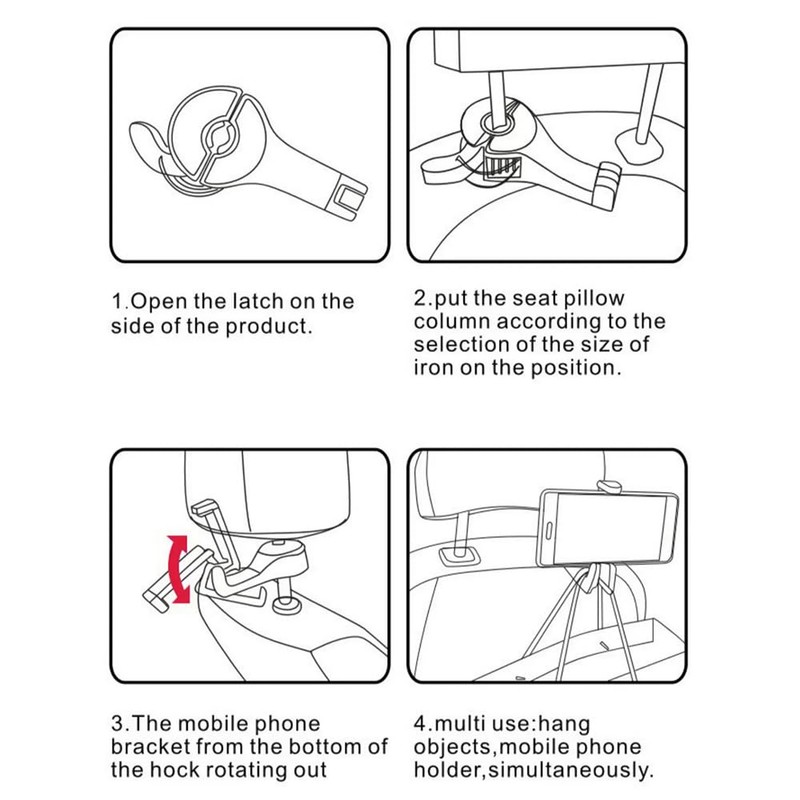 1.Open the latch on the side of the product.

2.put the seat pillow column according to the selection of the size of iron on the position.

3.The mobile phone bracket from the bottom of the hock rotating out

4.multi use:hang objects,mobile phone holder,simultaneously.