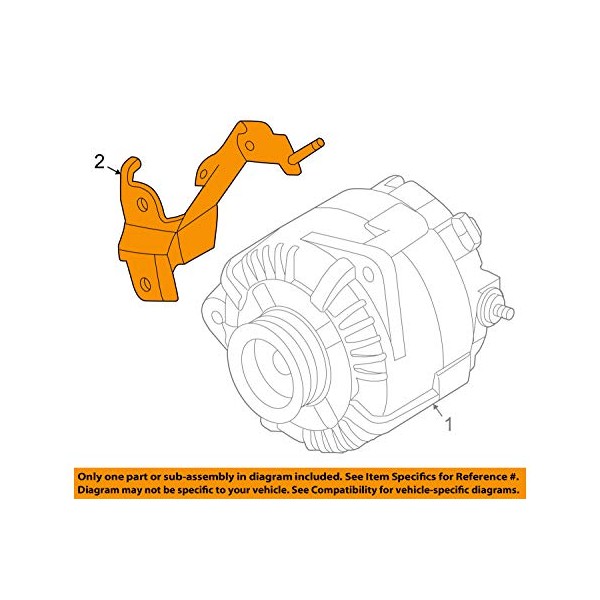 2

1

Only one part or sub-assembly in diagram included. See Item Specifics for Reference #.
Diagram may not be specific to your vehicle. See Compatibility for vehicle-specific diagrams.