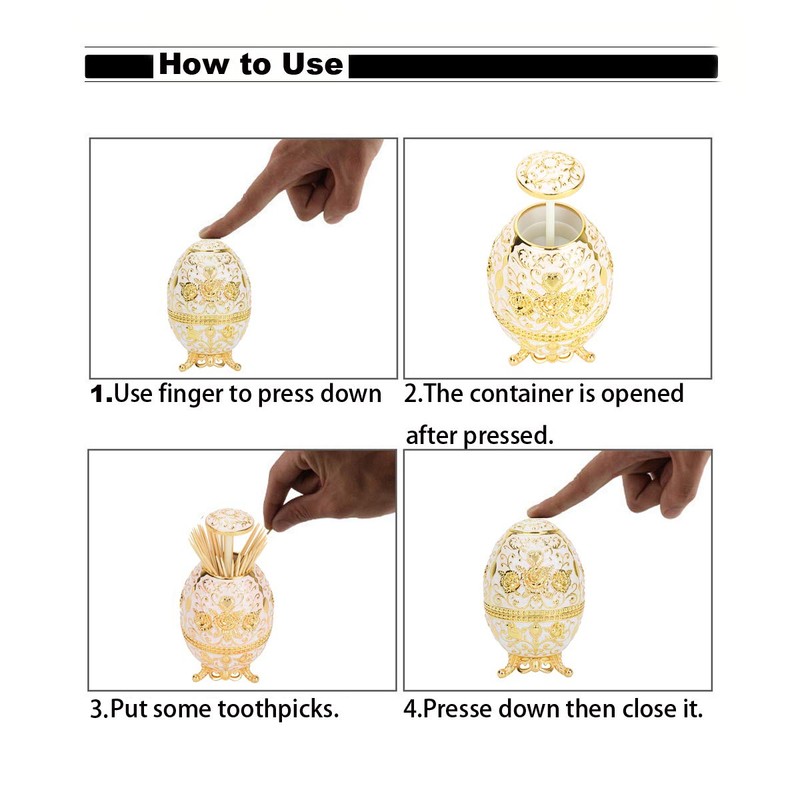 How to Use

1.Use finger to press down

2.The container is opened after pressed.

3.Put some toothpicks.

4.Presse down then close it.