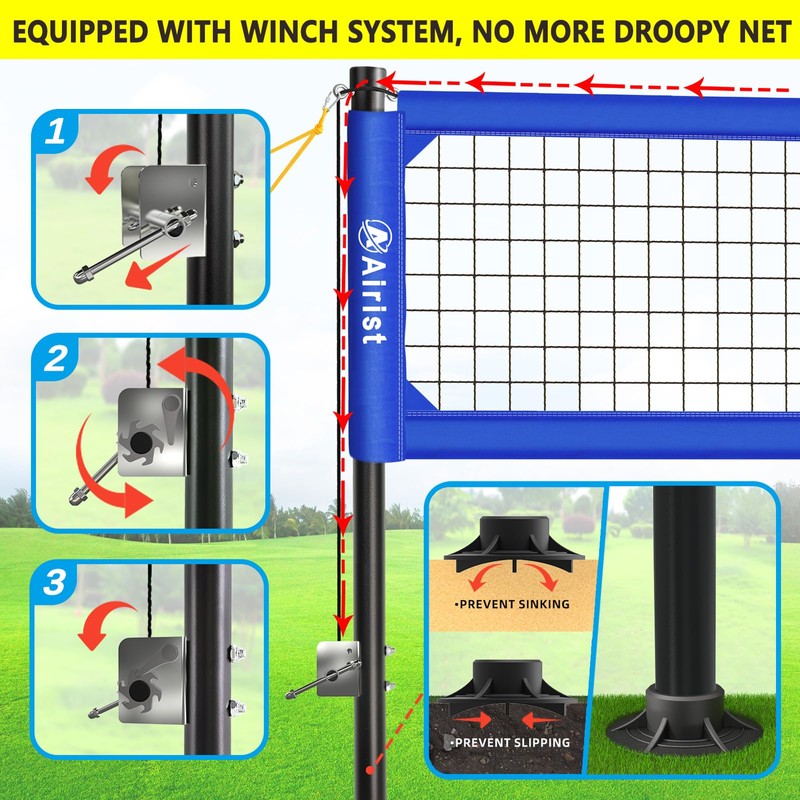 EQUIPPED WITH WINCH SYSTEM, NO MORE DROOPY NET

1

2

3

Airist

•PREVENT SINKING

•PREVENT SLIPPING