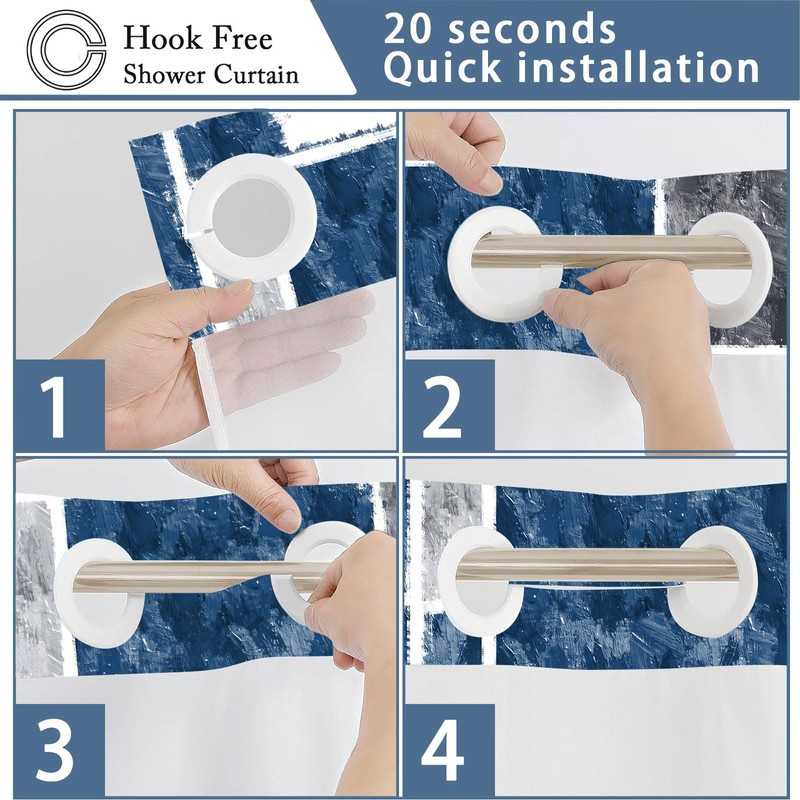 Hook Free
Shower Curtain

20 seconds
Quick installation

1

2

3

4