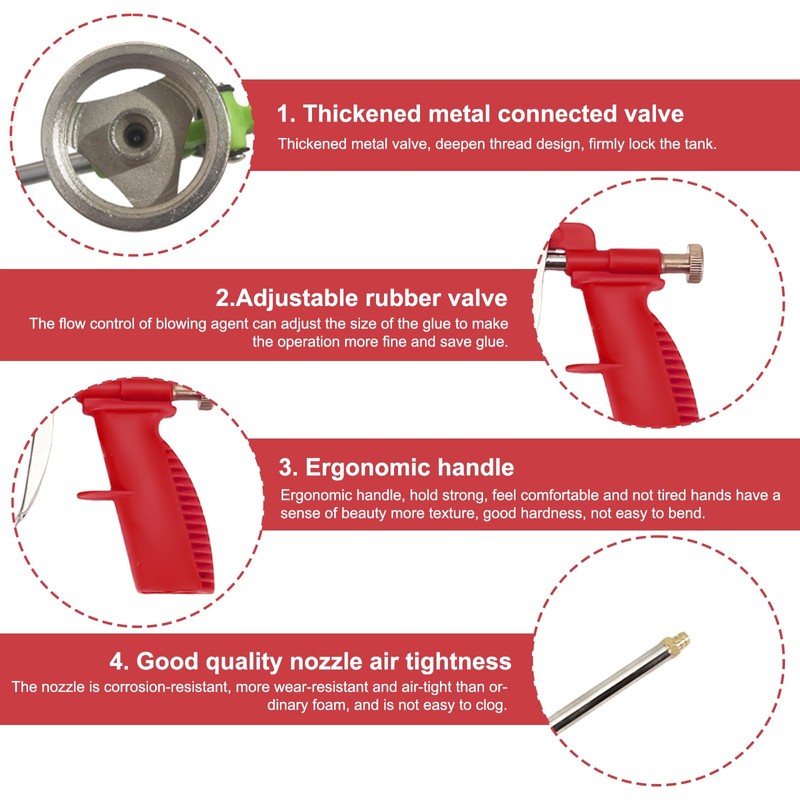 1. Thickened metal connected valve
Thickened metal valve, deepen thread design, firmly lock the tank.

2.Adjustable rubber valve
The flow control of blowing agent can adjust the size of the glue to make the operation more fine and save glue.

3. Ergonomic handle
Ergonomic handle, hold strong, feel comfortable and not tired hands have a sense of beauty more texture, good hardness, not easy to bend.

4. Good quality nozzle air tightness
The nozzle is corrosion-resistant, more wear-resistant and air-tight than ordinary foam, and is not easy to clog.