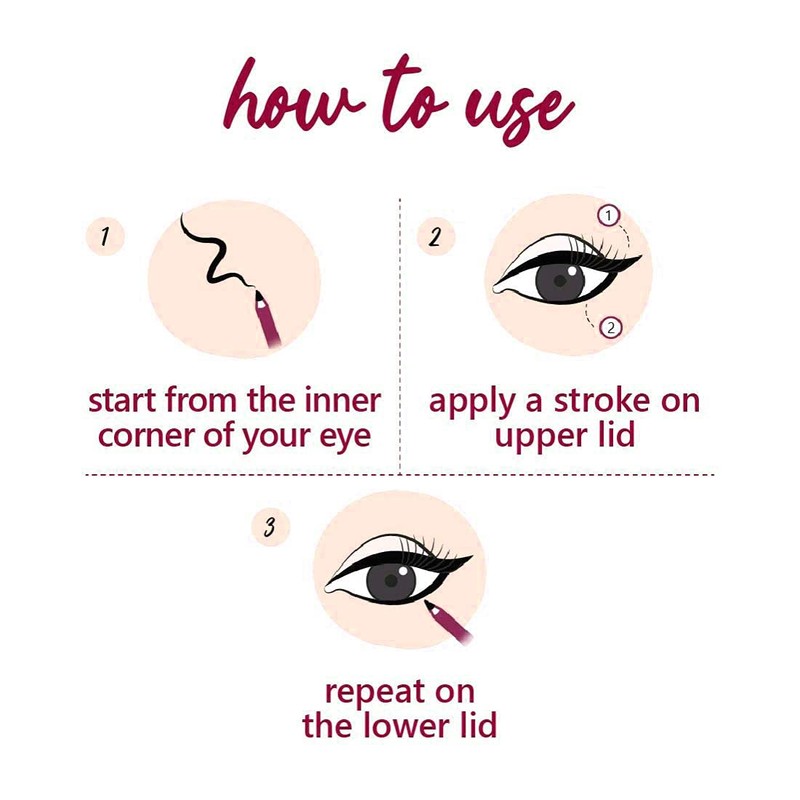 how to use

1

start from the inner corner of your eye

2

1

2

apply a stroke on upper lid

3

repeat on the lower lid