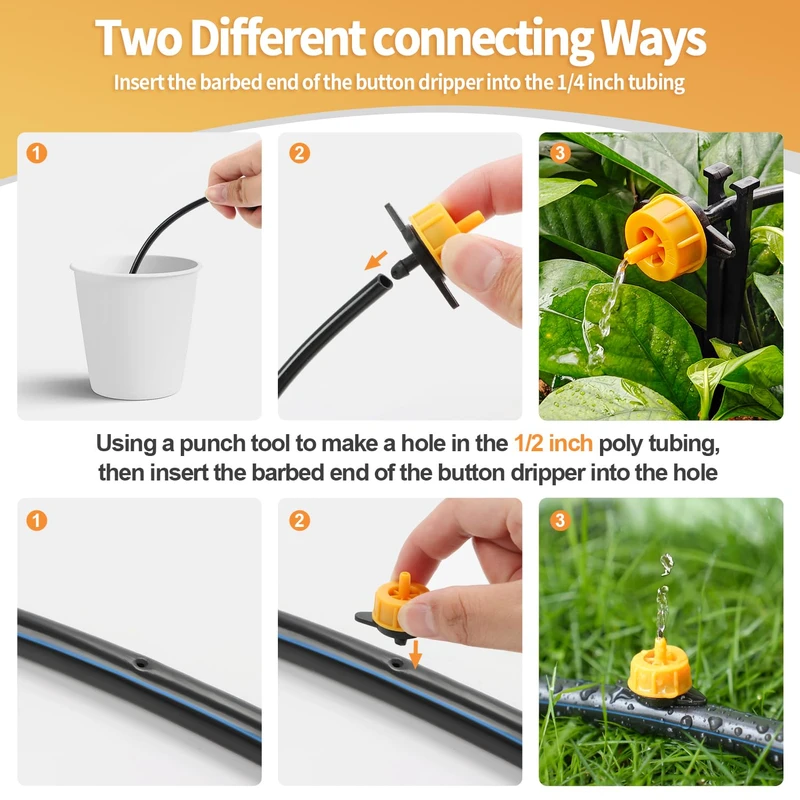 Two Different connecting Ways
Insert the barbed end of the button dripper into the 1/4 inch tubing

1

2

3

Using a punch tool to make a hole in the 1/2 inch poly tubing, then insert the barbed end of the button dripper into the hole

1

2

3