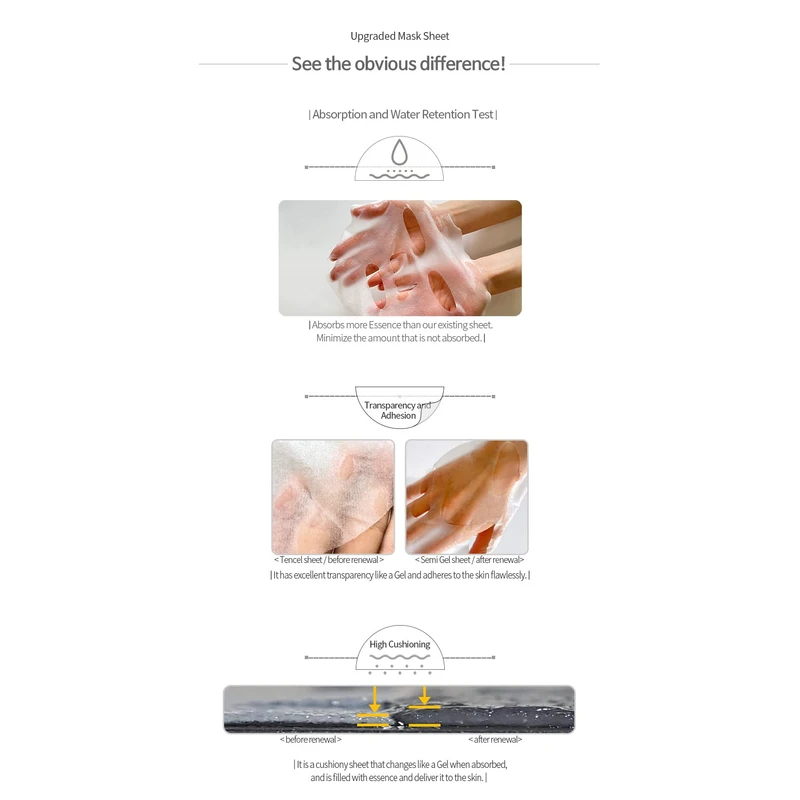 Upgraded Mask Sheet

See the obvious difference!

| Absorption and Water Retention Test |

| Absorbs more Essence than our existing sheet. Minimize the amount that is not absorbed. |

Transparency and Adhesion

< Tencel sheet / before renewal >

< Semi Gel sheet / after renewal >

| It has excellent transparency like a Gel and adheres to the skin flawlessly. |

High Cushioning

< before renewal >

< after renewal >

| It is a cushiony sheet that changes like a Gel when absorbed, and is filled with essence and deliver it to the skin. |