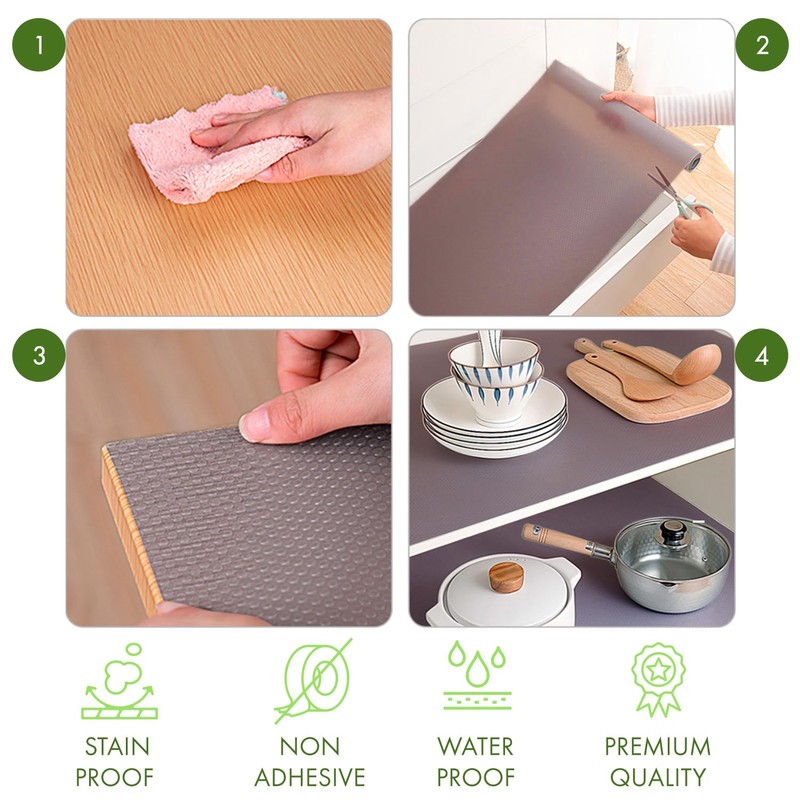 1

2

3

4

STAIN PROOF

NON ADHESIVE

WATER PROOF

PREMIUM QUALITY