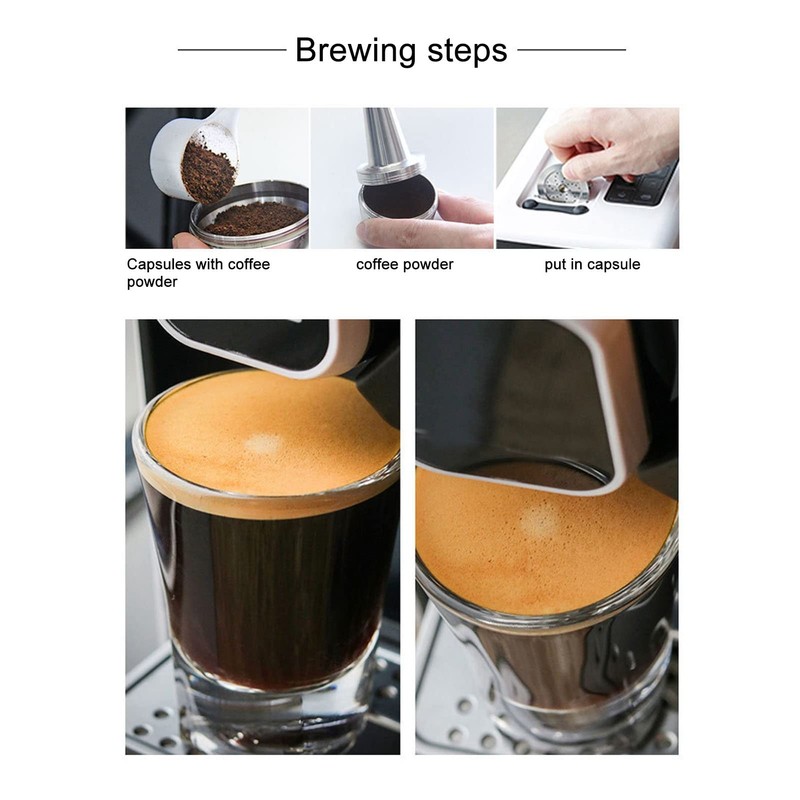 Brewing steps

Capsules with coffee powder

coffee powder

put in capsule