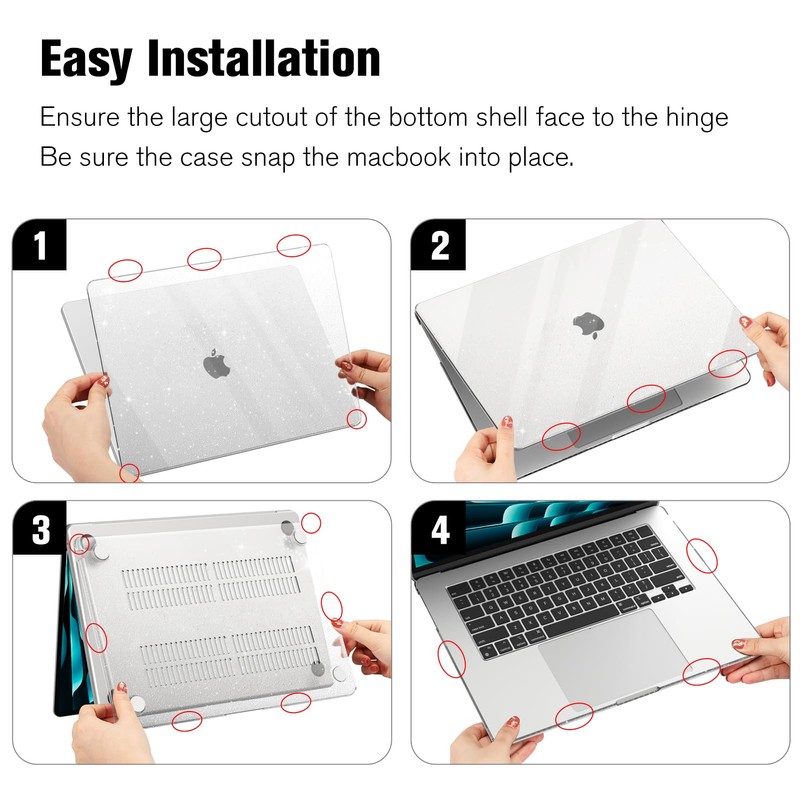 Easy Installation

Ensure the large cutout of the bottom shell face to the hinge
Be sure the case snap the macbook into place.

1

2

3

4