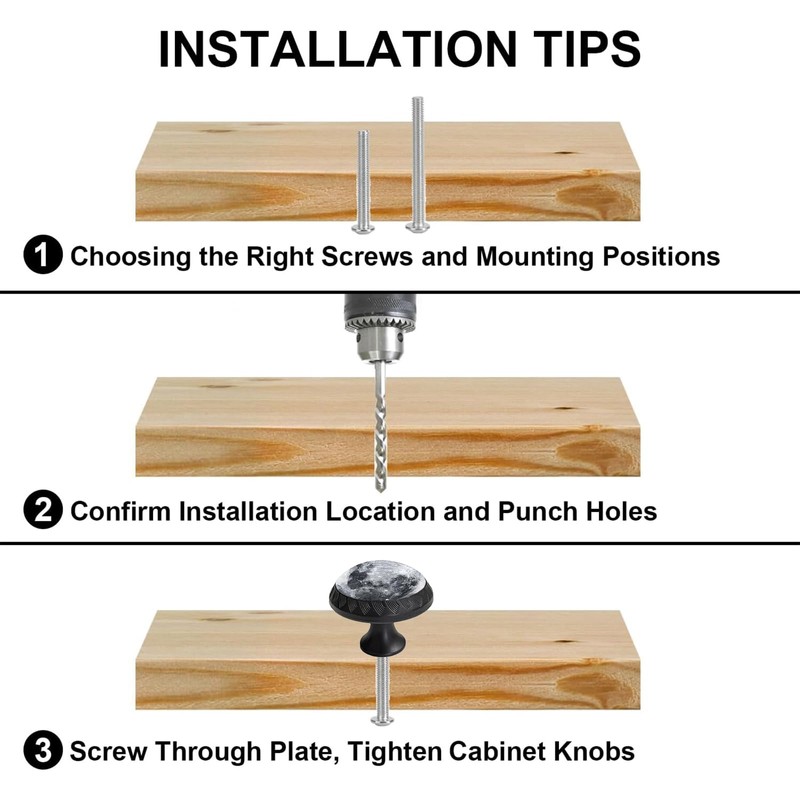 INSTALLATION TIPS

1 Choosing the Right Screws and Mounting Positions

2 Confirm Installation Location and Punch Holes

3 Screw Through Plate, Tighten Cabinet Knobs