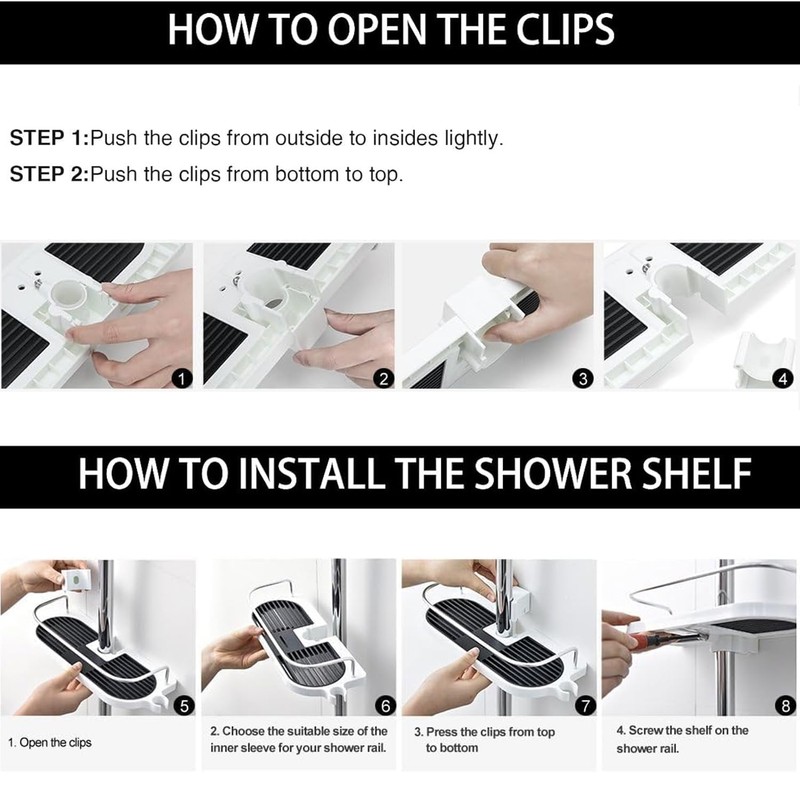 HOW TO OPEN THE CLIPS

STEP 1:Push the clips from outside to insides lightly.

STEP 2:Push the clips from bottom to top.

1 2 3 4

HOW TO INSTALL THE SHOWER SHELF

5 6 7 8

1. Open the clips

2. Choose the suitable size of the inner sleeve for your shower rail.

3. Press the clips from top to bottom

4. Screw the shelf on the shower rail.