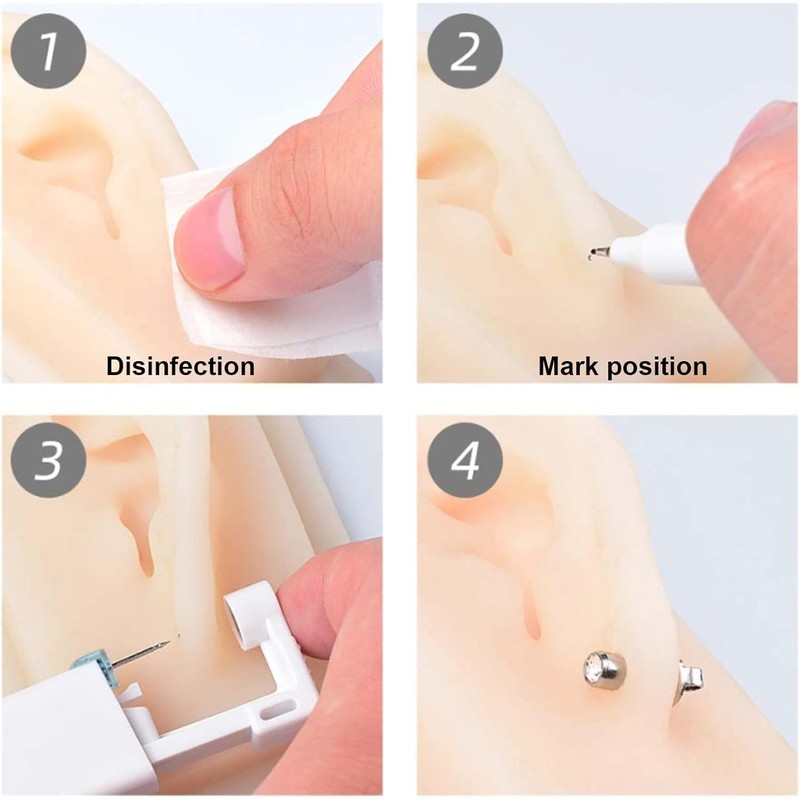 1

Disinfection

2

Mark position

3

4