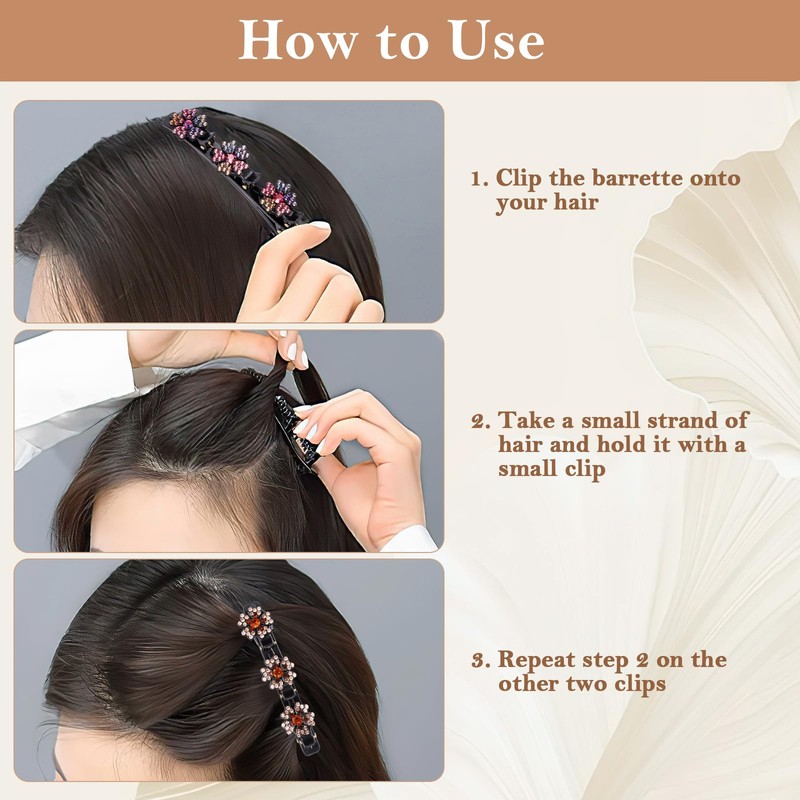 How to Use

1. Clip the barrette onto your hair

2. Take a small strand of hair and hold it with a small clip

3. Repeat step 2 on the other two clips