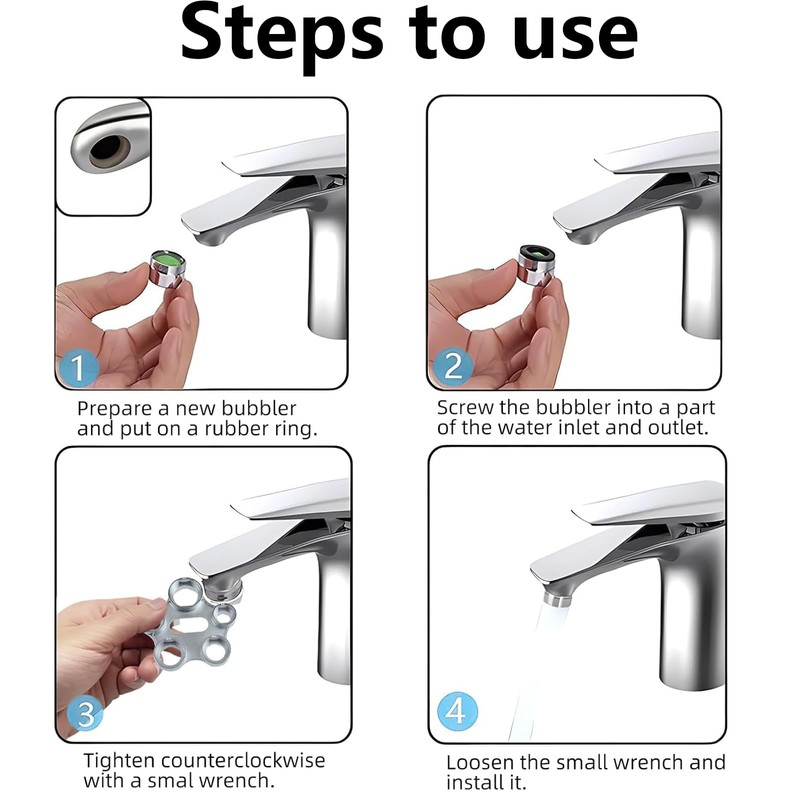 Steps to use

1

Prepare a new bubbler and put on a rubber ring.

2

Screw the bubbler into a part of the water inlet and outlet.

3

Tighten counterclockwise with a smal wrench.

4

Loosen the small wrench and install it.